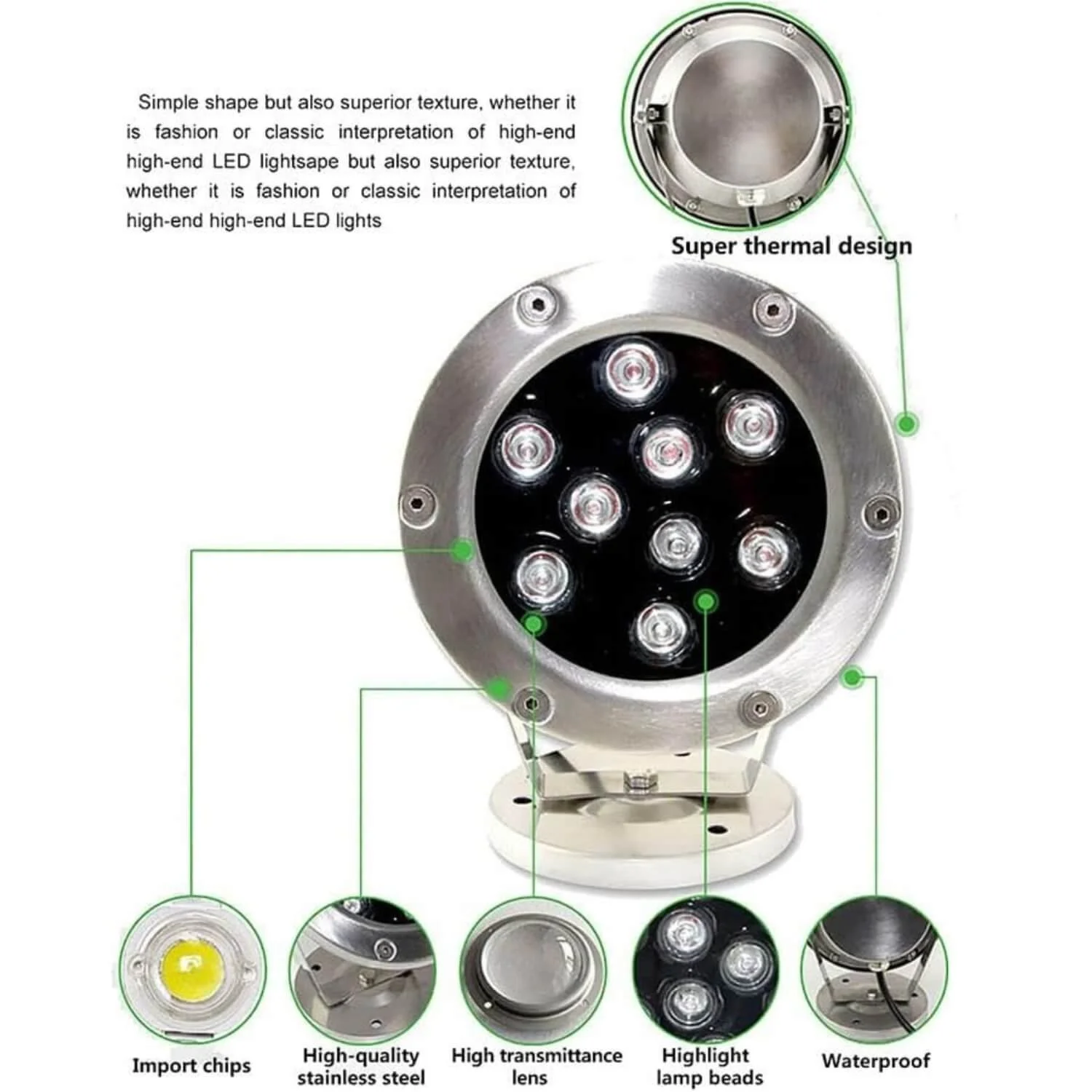 Simple shape but also superior texture, whether it is fashion or classic interpretation of high-end high-end LED lightsape but also superior texture, whether it is fashion or classic interpretation of high-end high-end LED lights

Super thermal design

Import chips

High-quality stainless steel

High transmittance lens

Highlight lamp beads

Waterproof