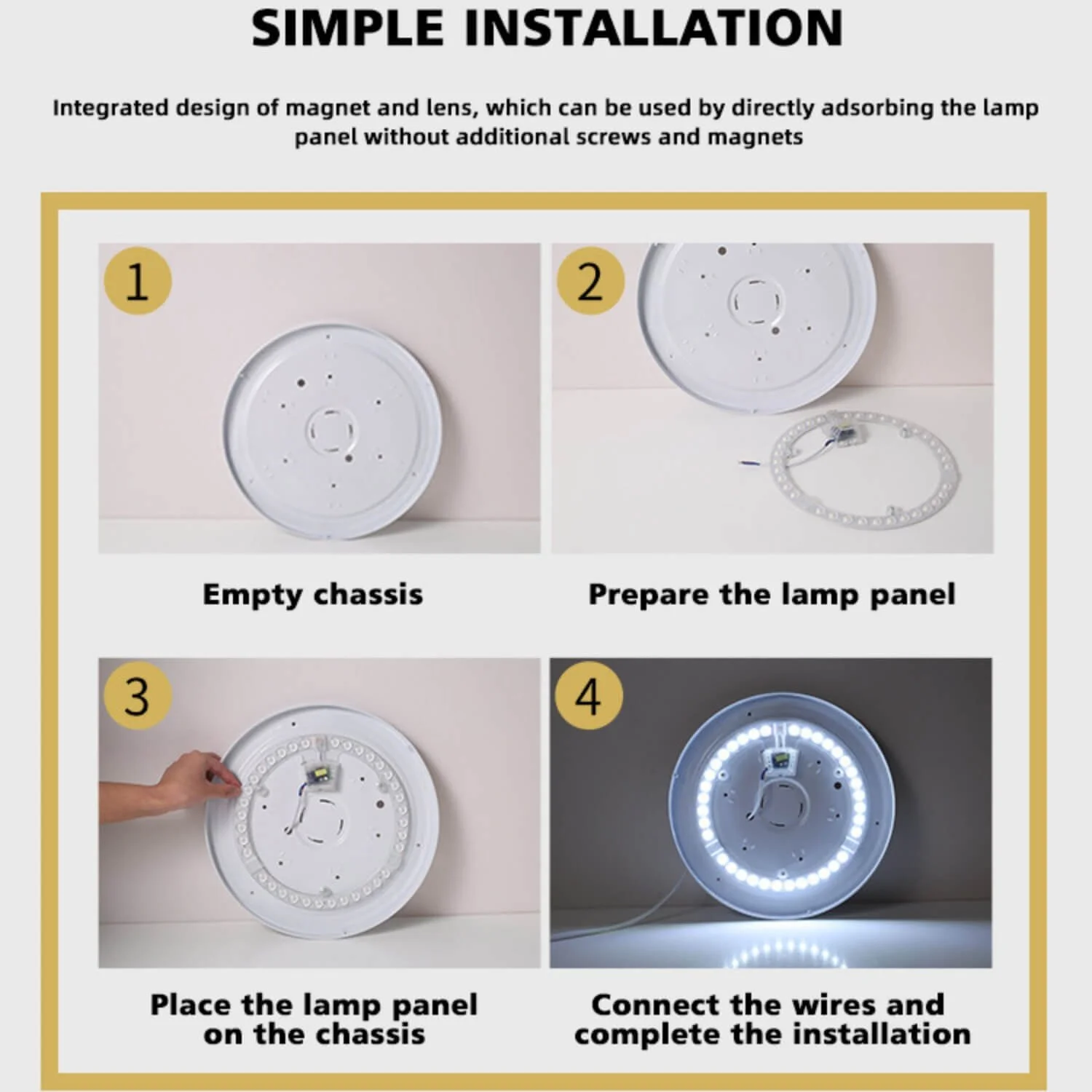 SIMPLE INSTALLATION

Integrated design of magnet and lens, which can be used by directly adsorbing the lamp panel without additional screws and magnets

1

Empty chassis

2

Prepare the lamp panel

3

Place the lamp panel on the chassis

4

Connect the wires and complete the installation