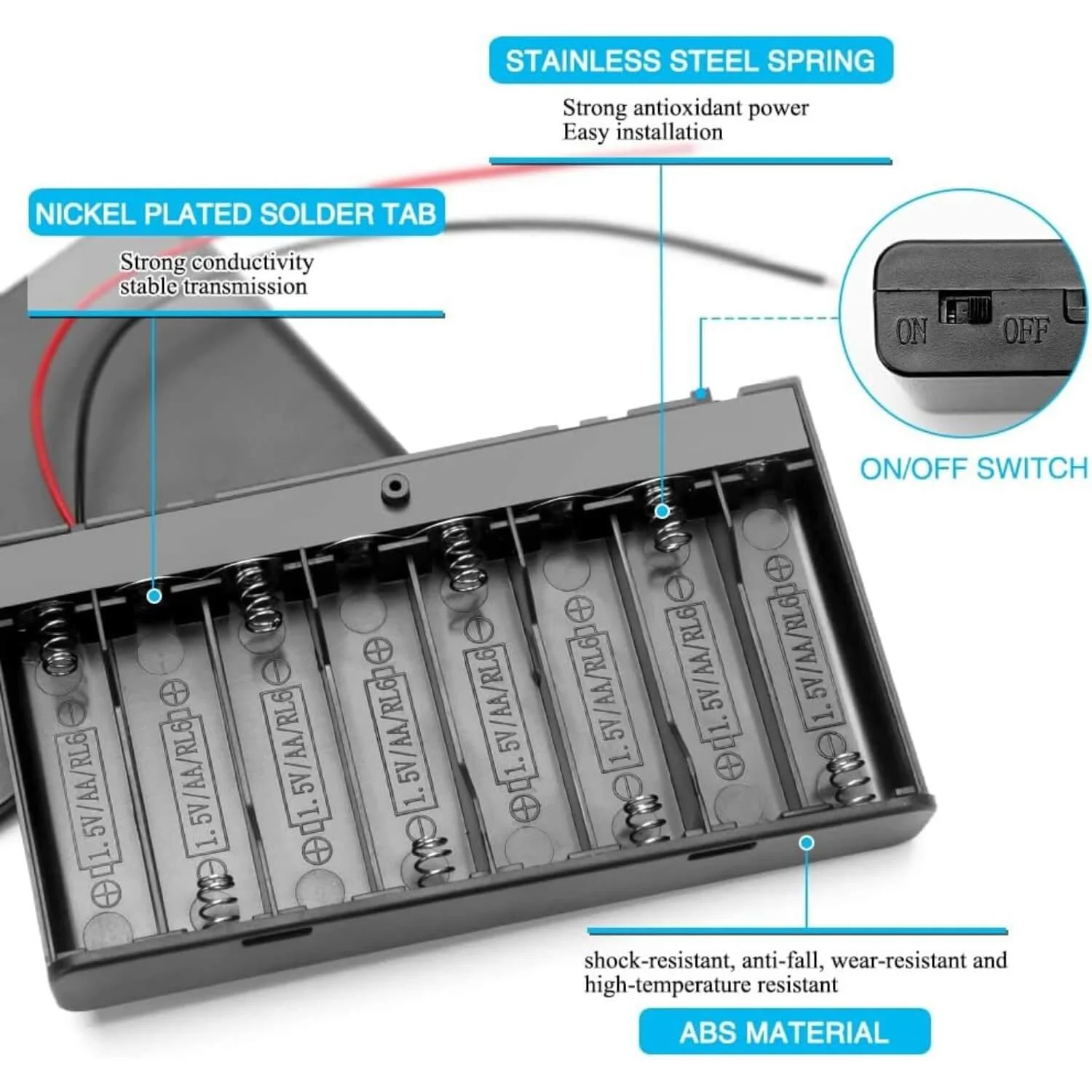 STAINLESS STEEL SPRING

Strong antioxidant power
Easy installation

NICKEL PLATED SOLDER TAB

Strong conductivity
stable transmission

ON OFF

ON/OFF SWITCH

1.5V/AA/RL6
1.5V/AA/RL6
1.5V/AA/RL6
1.5V/AA/RL6
1.5V/AA/RL6
1.5V/AA/RL6
1.5V/AA/RL6
1.5V/AA/RL6

shock-resistant, anti-fall, wear-resistant and high-temperature resistant

ABS MATERIAL