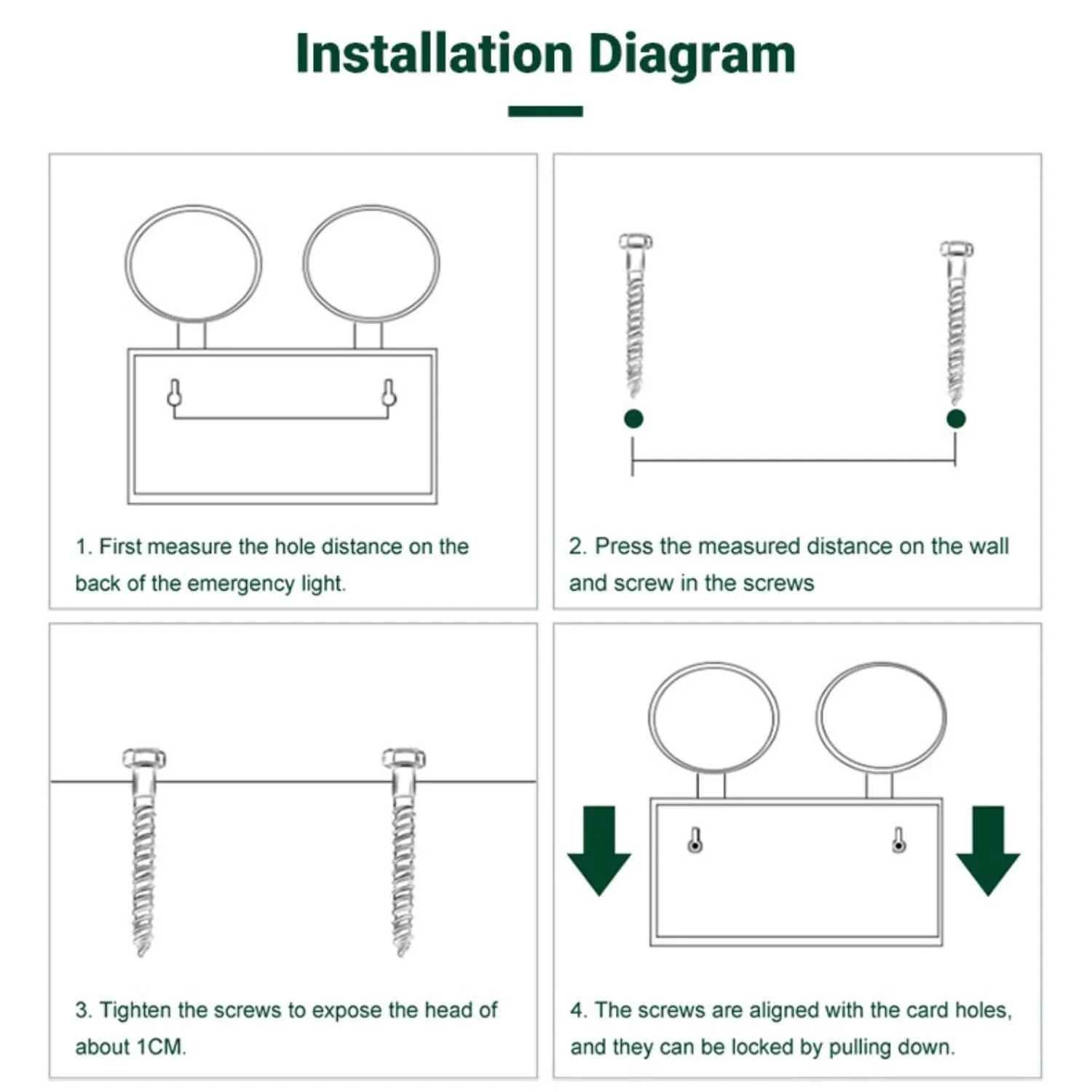 Installation Diagram

1. First measure the hole distance on the back of the emergency light.

2. Press the measured distance on the wall and screw in the screws

3. Tighten the screws to expose the head of about 1CM.

4. The screws are aligned with the card holes, and they can be locked by pulling down.