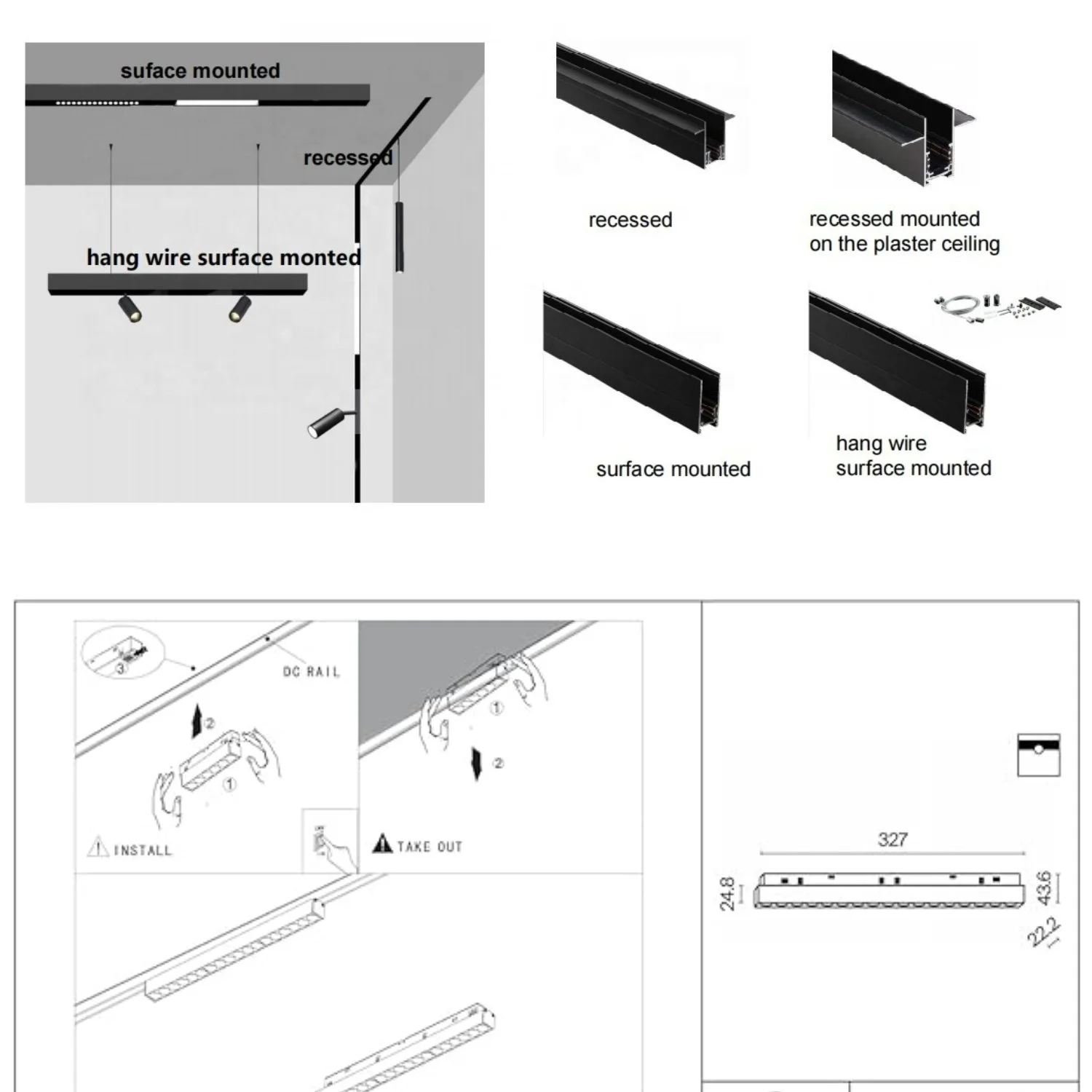 suface mounted

recessed

hang wire surface monted

recessed

recessed mounted on the plaster ceiling

surface mounted

hang wire surface mounted

③

DC RAIL

②

①

INSTALL

①

②

TAKE OUT

327

24.8

43.6

22.2