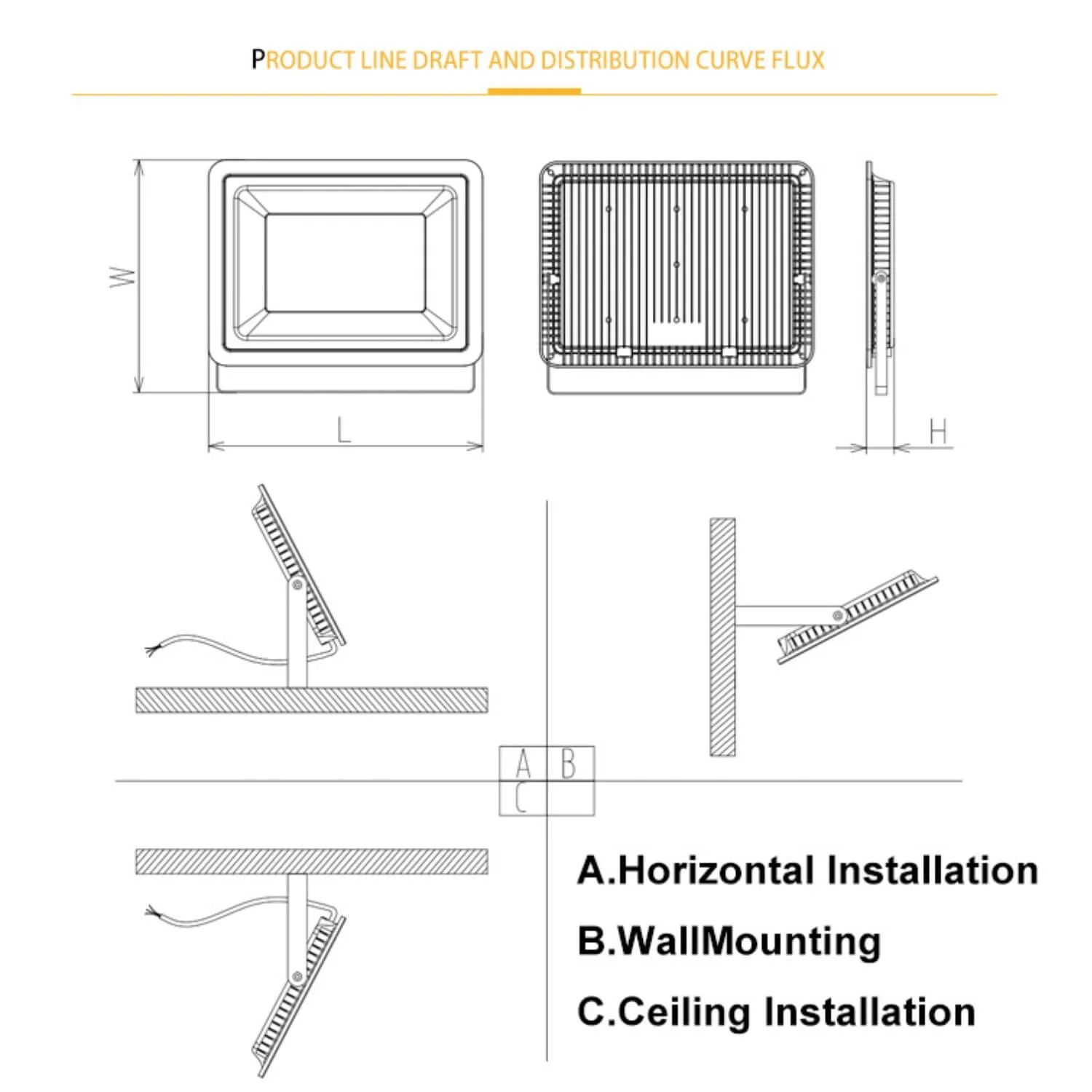 PRODUCT LINE DRAFT AND DISTRIBUTION CURVE FLUX

W

L

H

A B
C

A.Horizontal Installation

B.WallMounting

C.Ceiling Installation