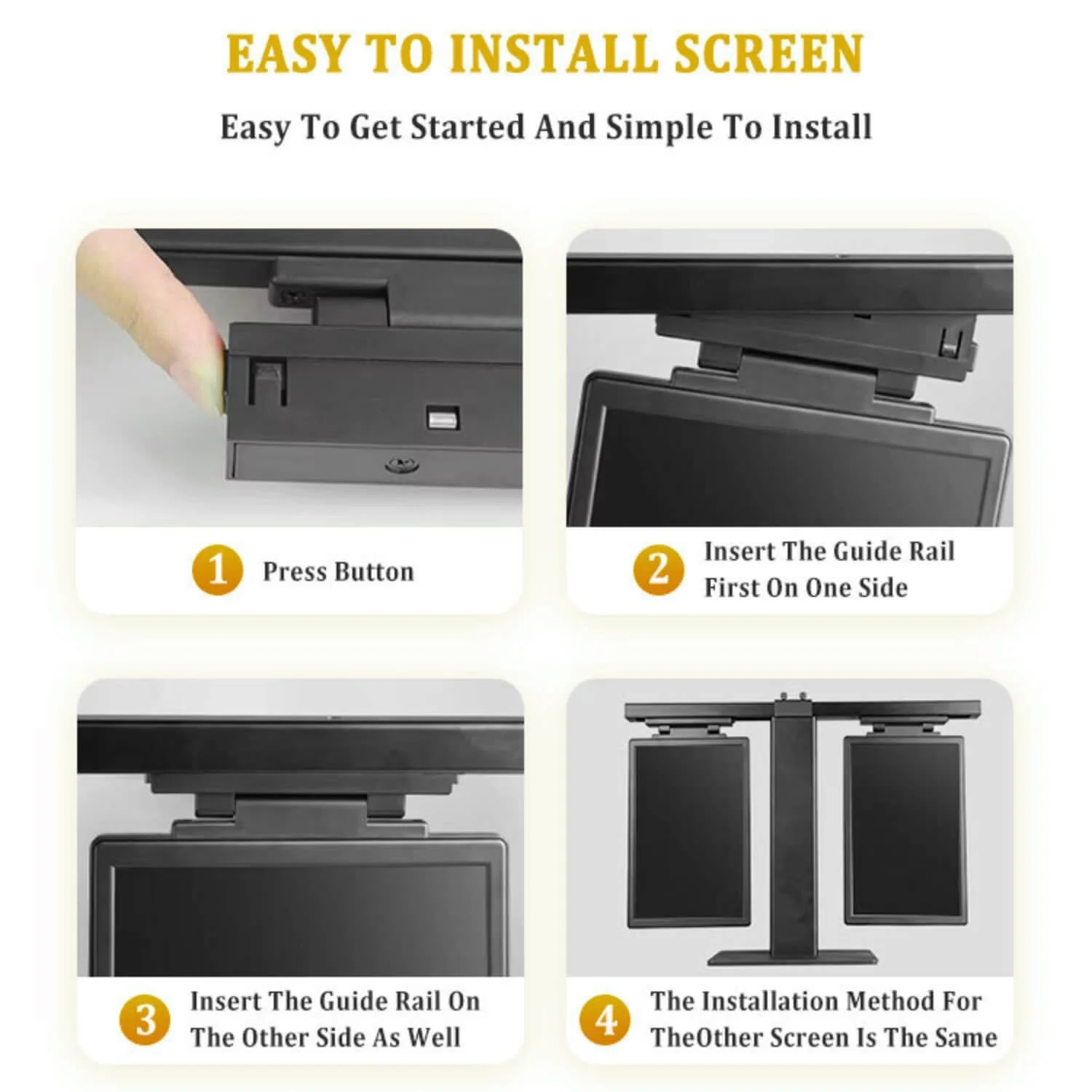 EASY TO INSTALL SCREEN

Easy To Get Started And Simple To Install

1 Press Button

2 Insert The Guide Rail First On One Side

3 Insert The Guide Rail On The Other Side As Well

4 The Installation Method For TheOther Screen Is The Same