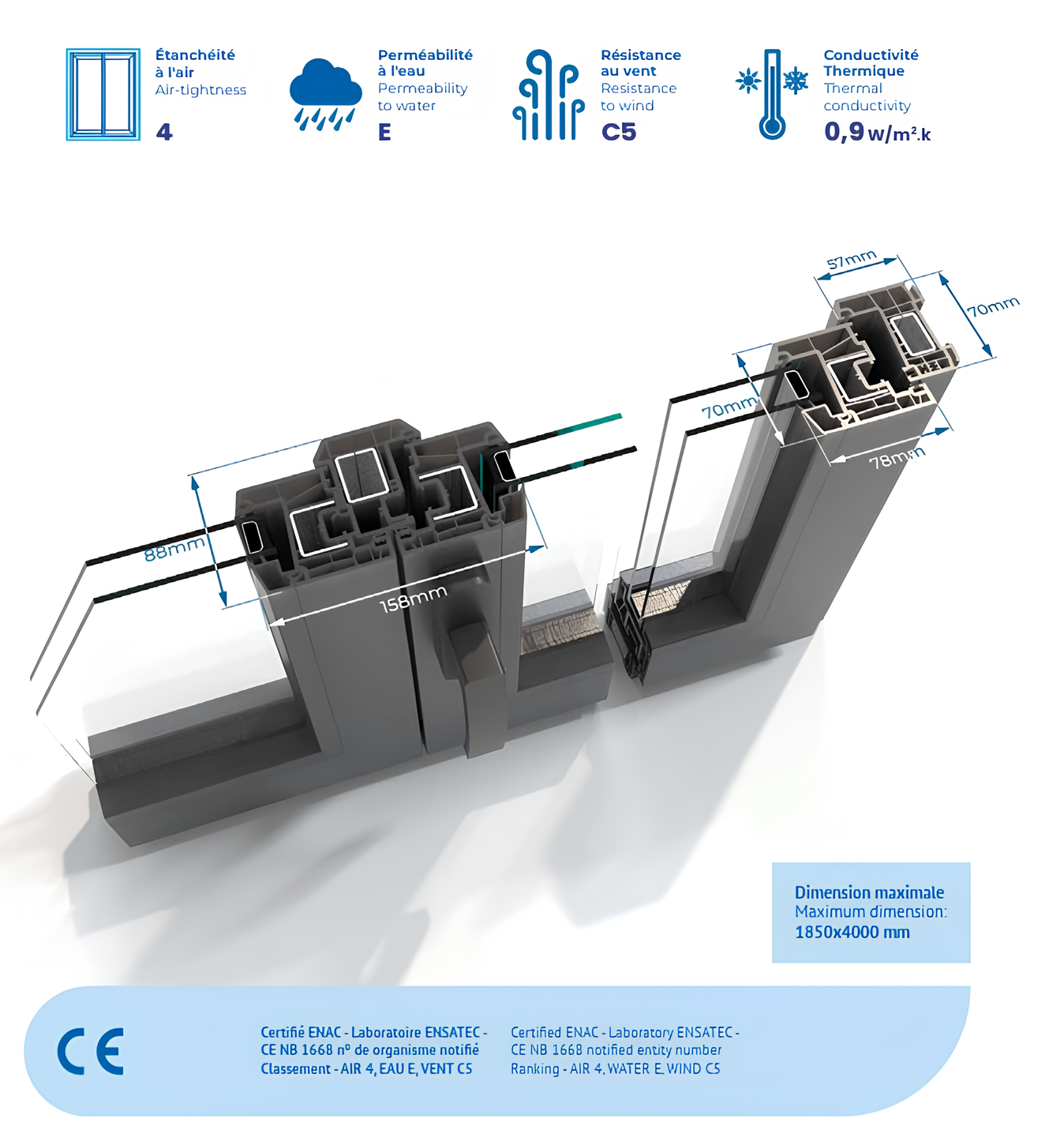 Étanchéité à l'air
Air-tightness
4

Perméabilité à l'eau
Permeability to water
E

Résistance au vent
Resistance to wind
C5

Conductivité Thermique
Thermal conductivity
0,9 W/m².k

57mm
70mm
70mm
78mm
88mm
158mm

Dimension maximale
Maximum dimension:
1850x4000 mm

CE

Certifié ENAC - Laboratoire ENSATEC - CE NB 1668 nº de organisme notifié Classement - AIR 4, EAU E, VENT C5

Certified ENAC - Laboratory ENSATEC - CE NB 1668 notified entity number Ranking - AIR 4, WATER E, WIND C5