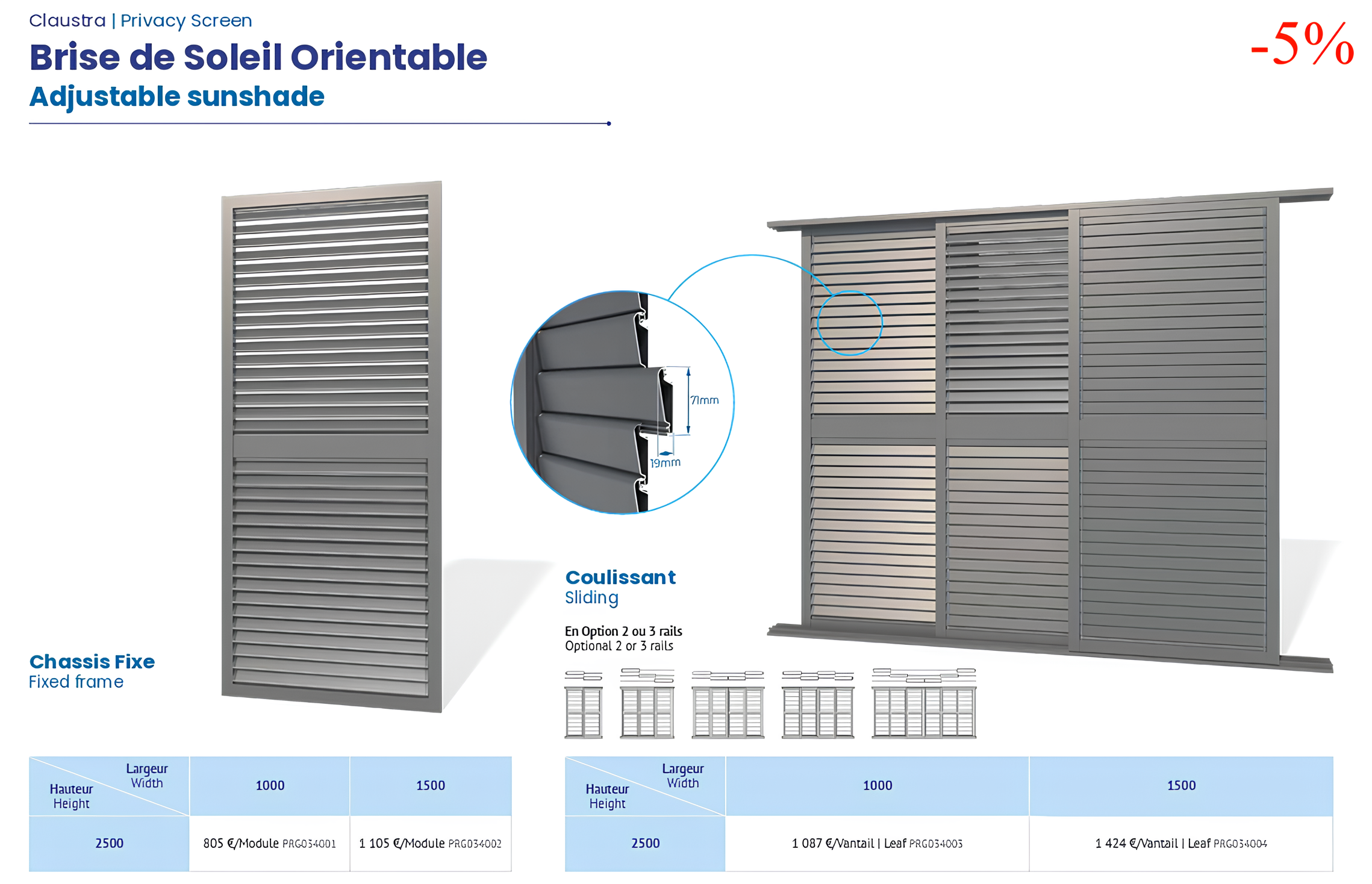 Claustra | Privacy Screen

Brise de Soleil Orientable

Adjustable sunshade

-5%

71mm

19mm

Chassis Fixe
Fixed frame

Coulissant
Sliding

En Option 2 ou 3 rails
Optional 2 or 3 rails

| Largeur Width / Hauteur Height | 1000 | 1500 |
|---|---|---|
| 2500 | 805 €/Module PRG034001 | 1 105 €/Module PRG034002 |

| Largeur Width / Hauteur Height | 1000 | 1500 |
|---|---|---|
| 2500 | 1 087 €/Vantail \| Leaf PRG034003 | 1 424 €/Vantail \| Leaf PRG034004 |