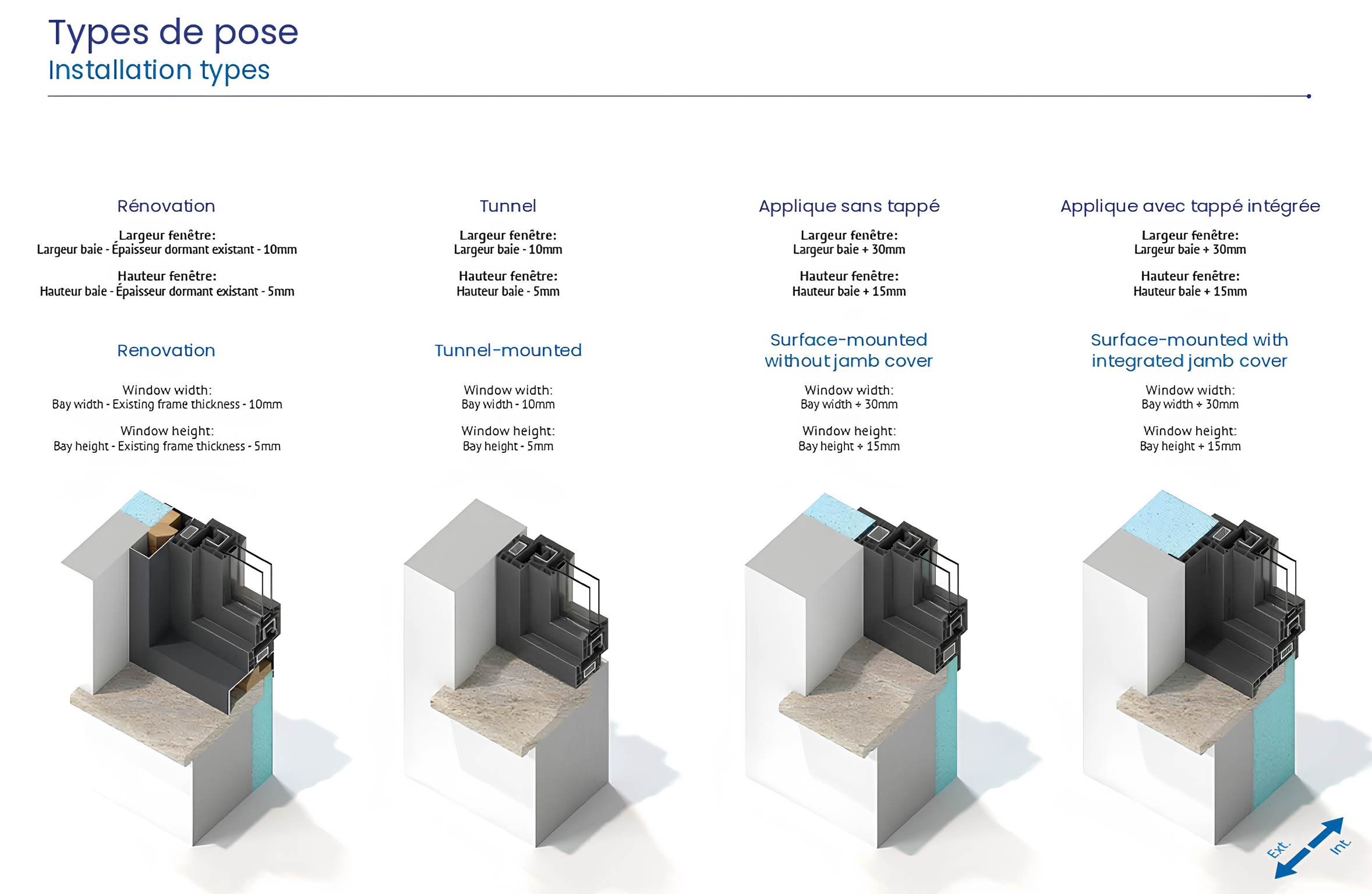 Types de pose
Installation types

Rénovation

Largeur fenêtre:
Largeur baie - Épaisseur dormant existant - 10mm

Hauteur fenêtre:
Hauteur baie - Épaisseur dormant existant - 5mm

Renovation

Window width:
Bay width - Existing frame thickness - 10mm

Window height:
Bay height - Existing frame thickness - 5mm

Tunnel

Largeur fenêtre:
Largeur baie - 10mm

Hauteur fenêtre:
Hauteur baie - 5mm

Tunnel-mounted

Window width:
Bay width - 10mm

Window height:
Bay height - 5mm

Applique sans tappé

Largeur fenêtre:
Largeur baie + 30mm

Hauteur fenêtre:
Hauteur baie + 15mm

Surface-mounted without jamb cover

Window width:
Bay width + 30mm

Window height:
Bay height + 15mm

Applique avec tappé intégrée

Largeur fenêtre:
Largeur baie + 30mm

Hauteur fenêtre:
Hauteur baie + 15mm

Surface-mounted with integrated jamb cover

Window width:
Bay width + 30mm

Window height:
Bay height + 15mm

Ext.
Int.