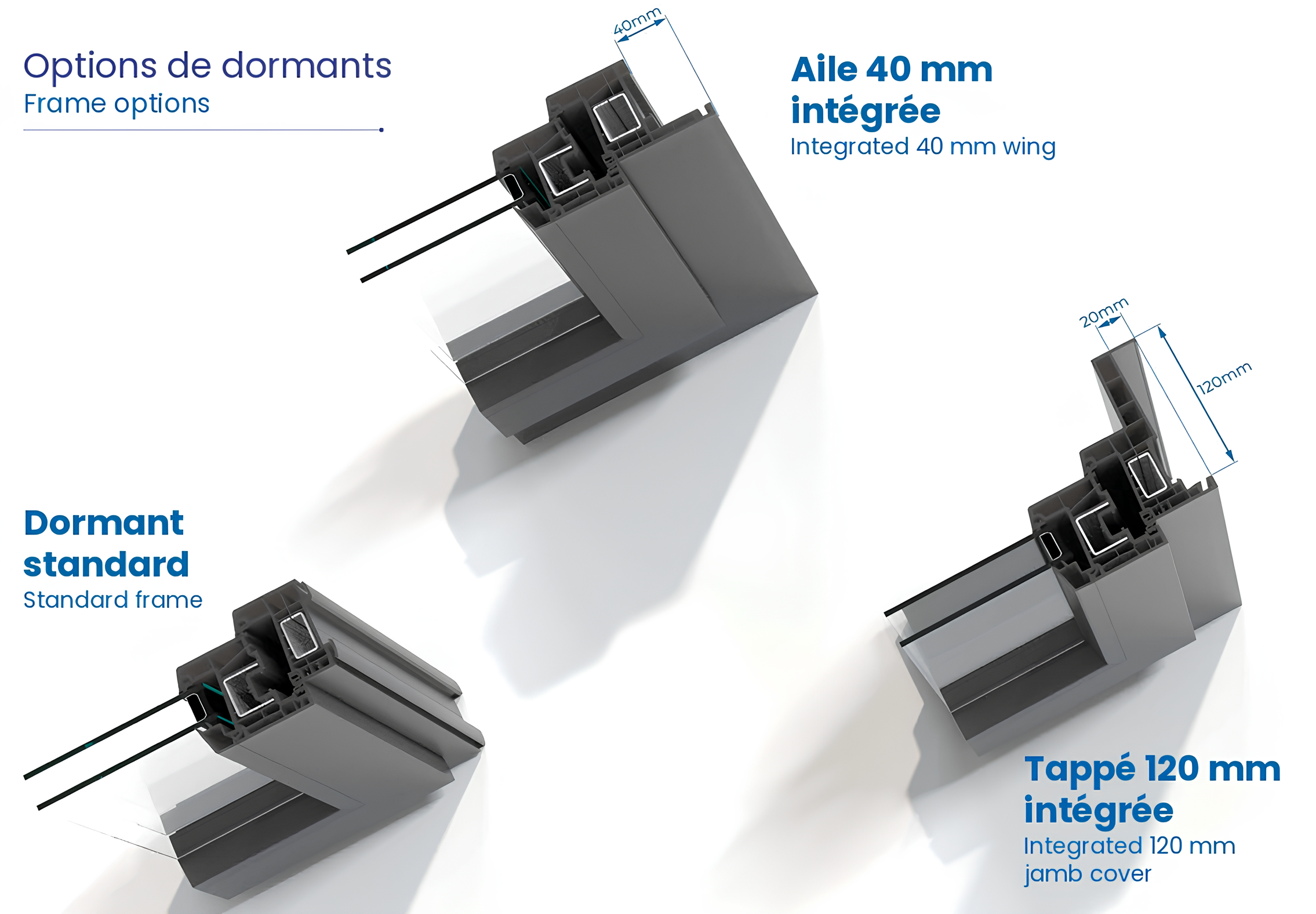 Options de dormants
Frame options

40mm

Aile 40 mm intégrée
Integrated 40 mm wing

20mm

120mm

Dormant standard
Standard frame

Tappé 120 mm intégrée
Integrated 120 mm jamb cover