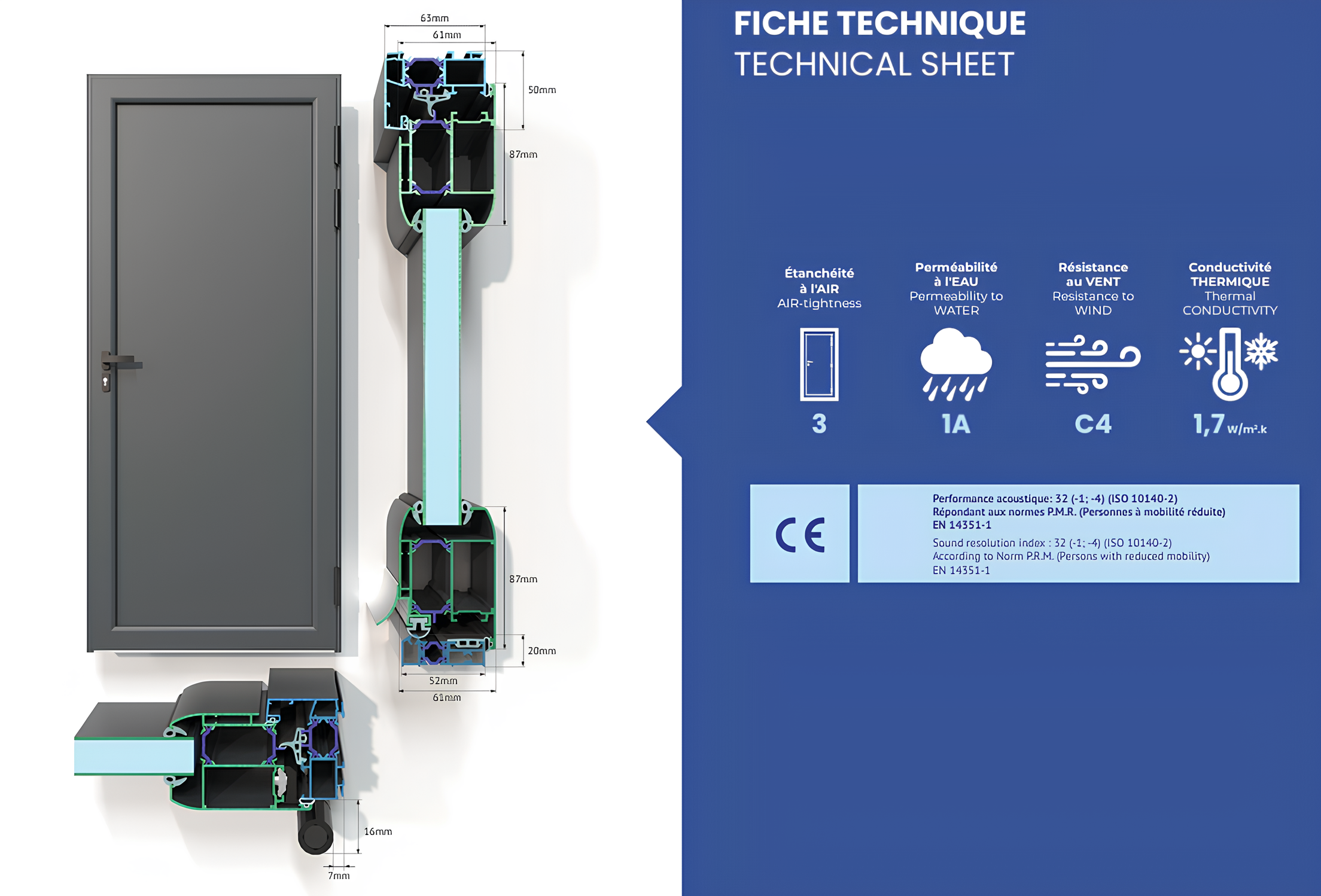 63mm
61mm
50mm
87mm
87mm
20mm
52mm
61mm
16mm
7mm

FICHE TECHNIQUE
TECHNICAL SHEET

Étanchéité à l'AIR
AIR-tightness
3

Perméabilité à l'EAU
Permeability to WATER
1A

Résistance au VENT
Resistance to WIND
C4

Conductivité THERMIQUE
Thermal CONDUCTIVITY
1,7 w/m².k

CE

Performance acoustique: 32 (-1; -4) (ISO 10140-2)
Répondant aux normes P.M.R. (Personnes à mobilité réduite)
EN 14351-1

Sound resolution index : 32 (-1; -4) (ISO 10140-2)
According to Norm P.R.M. (Persons with reduced mobility)
EN 14351-1