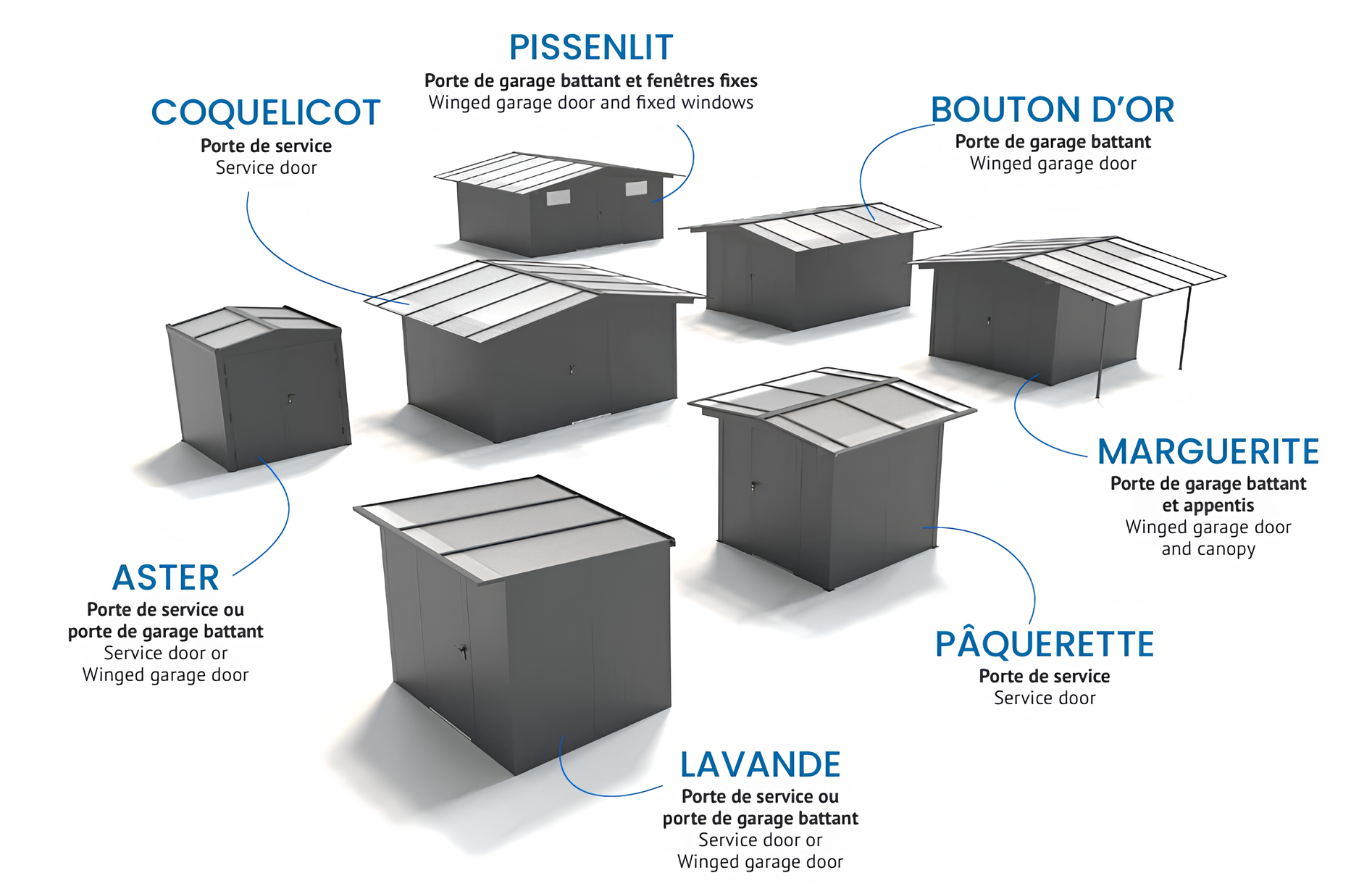 PISSENLIT
Porte de garage battant et fenêtres fixes
Winged garage door and fixed windows

COQUELICOT
Porte de service
Service door

BOUTON D'OR
Porte de garage battant
Winged garage door

MARGUERITE
Porte de garage battant et appentis
Winged garage door and canopy

ASTER
Porte de service ou porte de garage battant
Service door or Winged garage door

PÂQUERETTE
Porte de service
Service door

LAVANDE
Porte de service ou porte de garage battant
Service door or Winged garage door