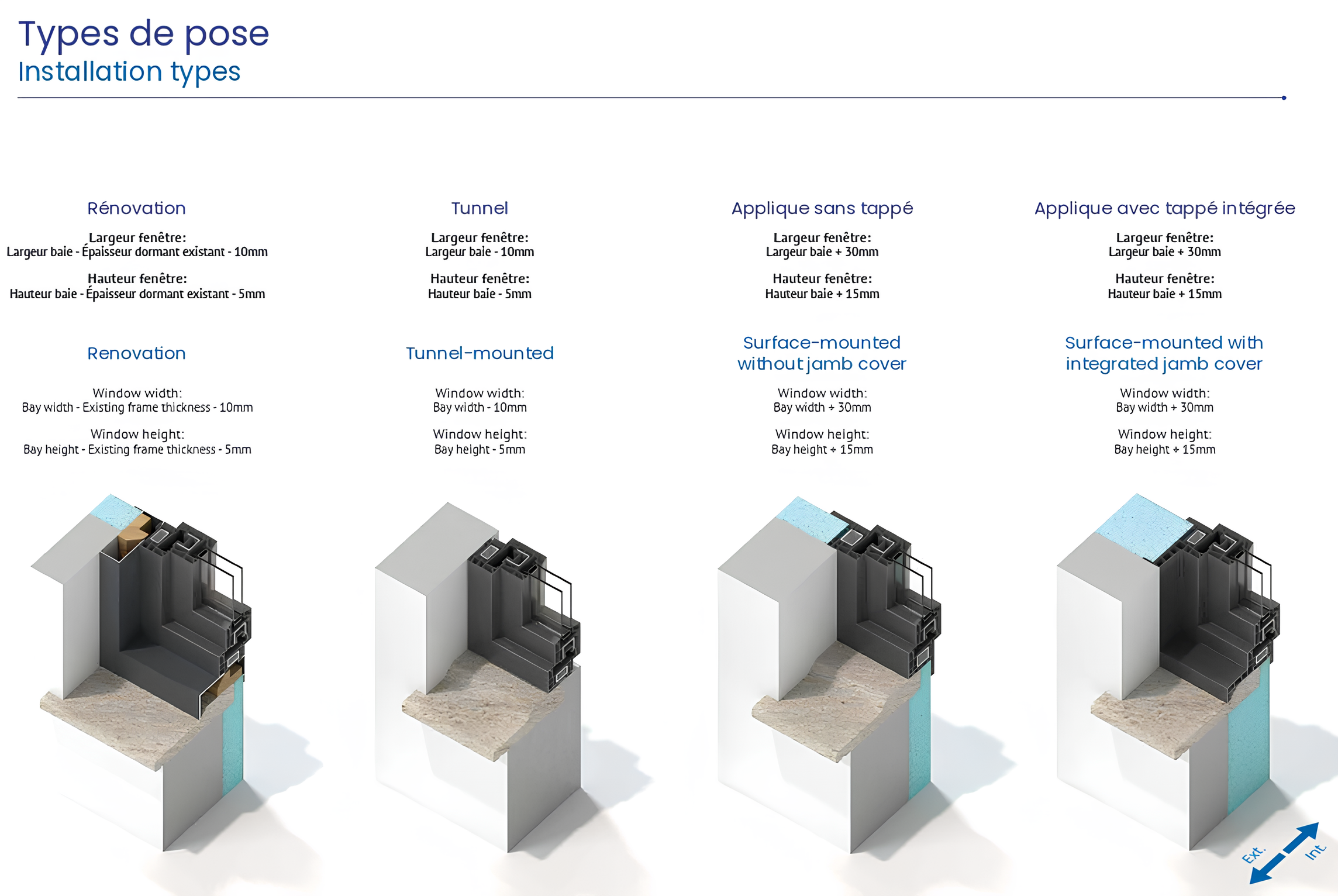 Types de pose
Installation types

Rénovation

Largeur fenêtre:
Largeur baie - Épaisseur dormant existant - 10mm

Hauteur fenêtre:
Hauteur baie - Épaisseur dormant existant - 5mm

Renovation

Window width:
Bay width - Existing frame thickness - 10mm

Window height:
Bay height - Existing frame thickness - 5mm

Tunnel

Largeur fenêtre:
Largeur baie - 10mm

Hauteur fenêtre:
Hauteur baie - 5mm

Tunnel-mounted

Window width:
Bay width - 10mm

Window height:
Bay height - 5mm

Applique sans tappé

Largeur fenêtre:
Largeur baie + 30mm

Hauteur fenêtre:
Hauteur baie + 15mm

Surface-mounted without jamb cover

Window width:
Bay width + 30mm

Window height:
Bay height + 15mm

Applique avec tappé intégrée

Largeur fenêtre:
Largeur baie + 30mm

Hauteur fenêtre:
Hauteur baie + 15mm

Surface-mounted with integrated jamb cover

Window width:
Bay width + 30mm

Window height:
Bay height + 15mm

Ext.
Int.