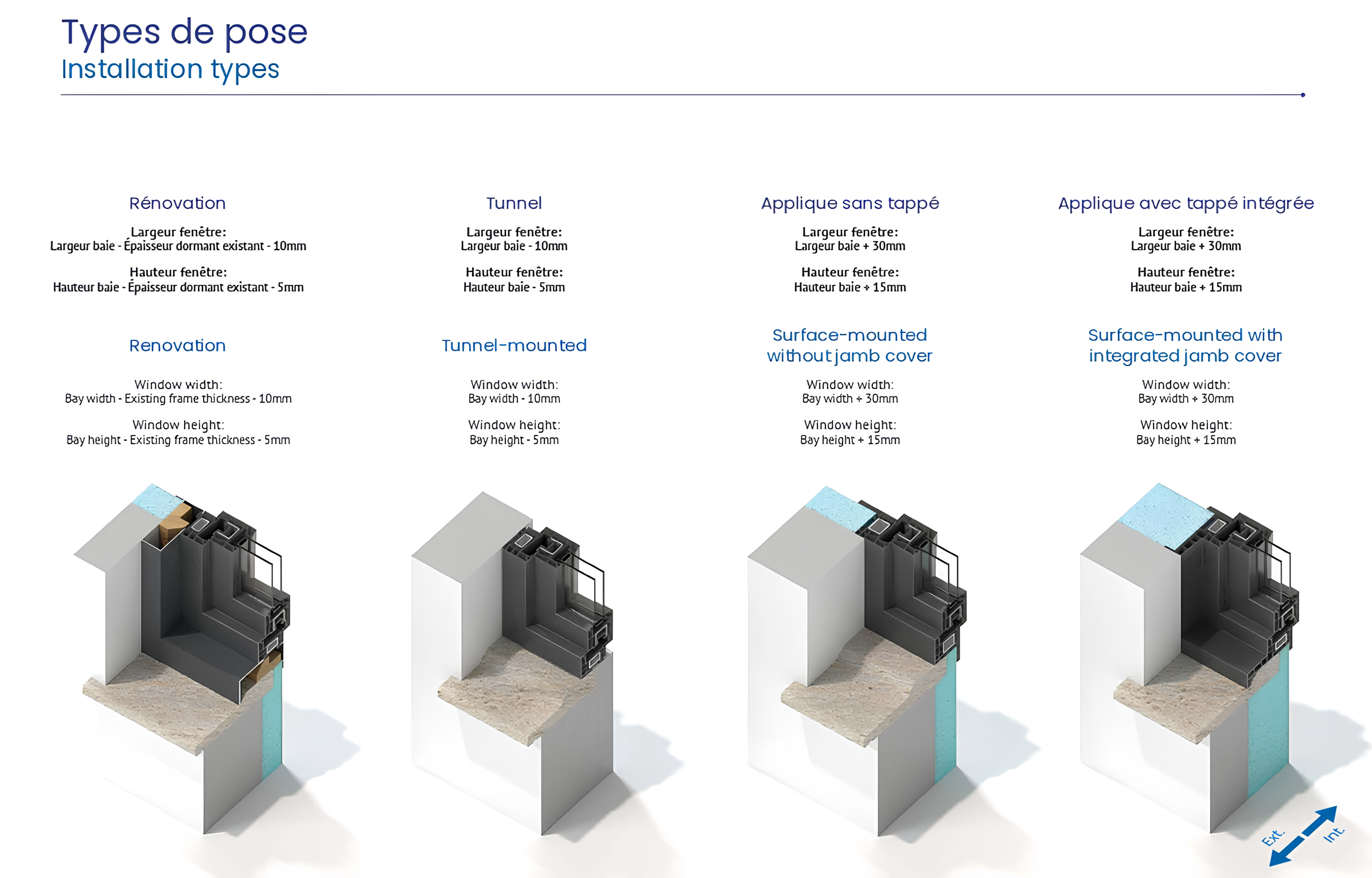 Types de pose
Installation types

Rénovation

Largeur fenêtre:
Largeur baie - Épaisseur dormant existant - 10mm

Hauteur fenêtre:
Hauteur baie - Épaisseur dormant existant - 5mm

Renovation

Window width:
Bay width - Existing frame thickness - 10mm

Window height:
Bay height - Existing frame thickness - 5mm

Tunnel

Largeur fenêtre:
Largeur baie - 10mm

Hauteur fenêtre:
Hauteur baie - 5mm

Tunnel-mounted

Window width:
Bay width - 10mm

Window height:
Bay height - 5mm

Applique sans tappé

Largeur fenêtre:
Largeur baie + 30mm

Hauteur fenêtre:
Hauteur baie + 15mm

Surface-mounted without jamb cover

Window width:
Bay width + 30mm

Window height:
Bay height + 15mm

Applique avec tappé intégrée

Largeur fenêtre:
Largeur baie + 30mm

Hauteur fenêtre:
Hauteur baie + 15mm

Surface-mounted with integrated jamb cover

Window width:
Bay width + 30mm

Window height:
Bay height + 15mm

Ext.
Int.