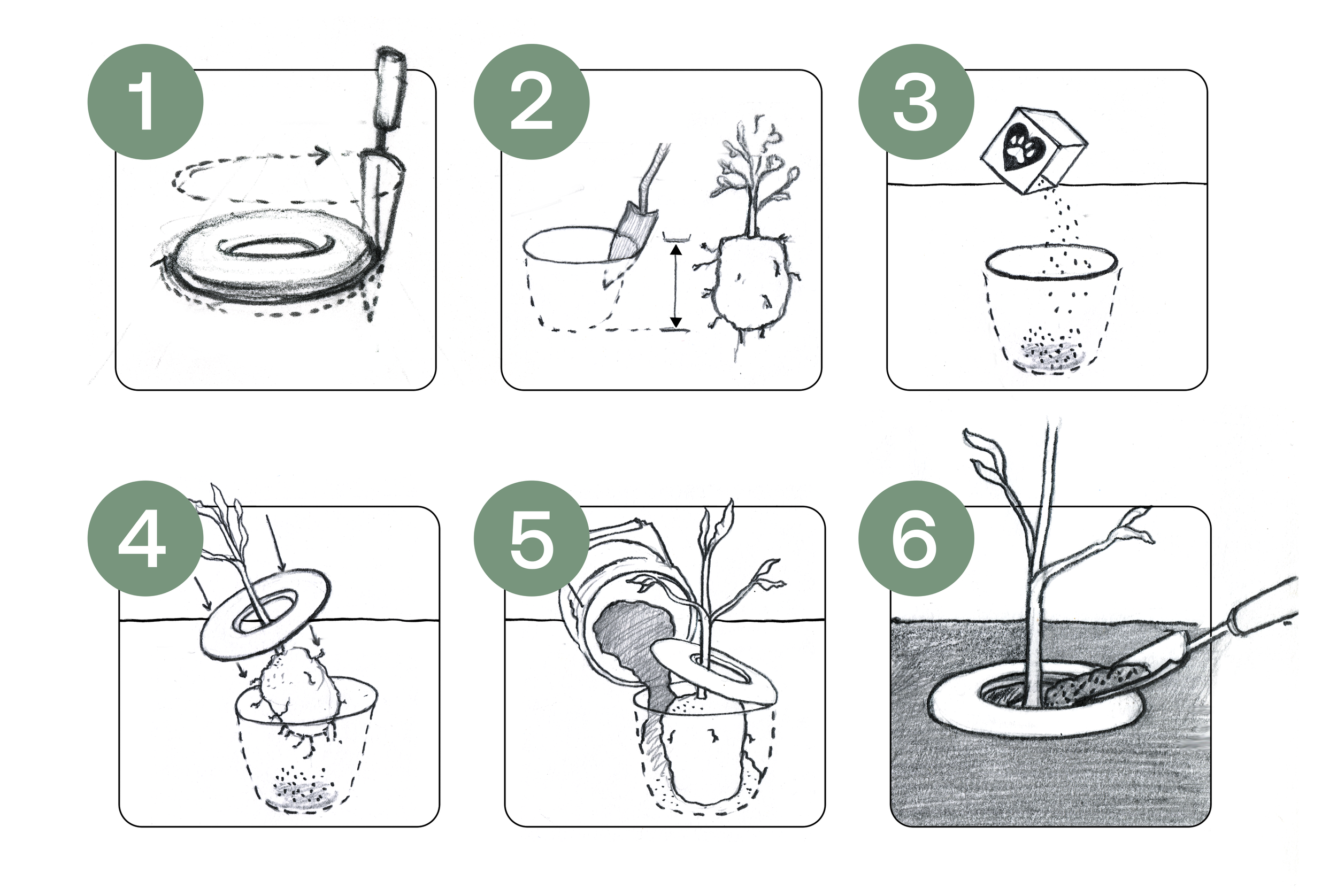 1

2

3

4

5

6