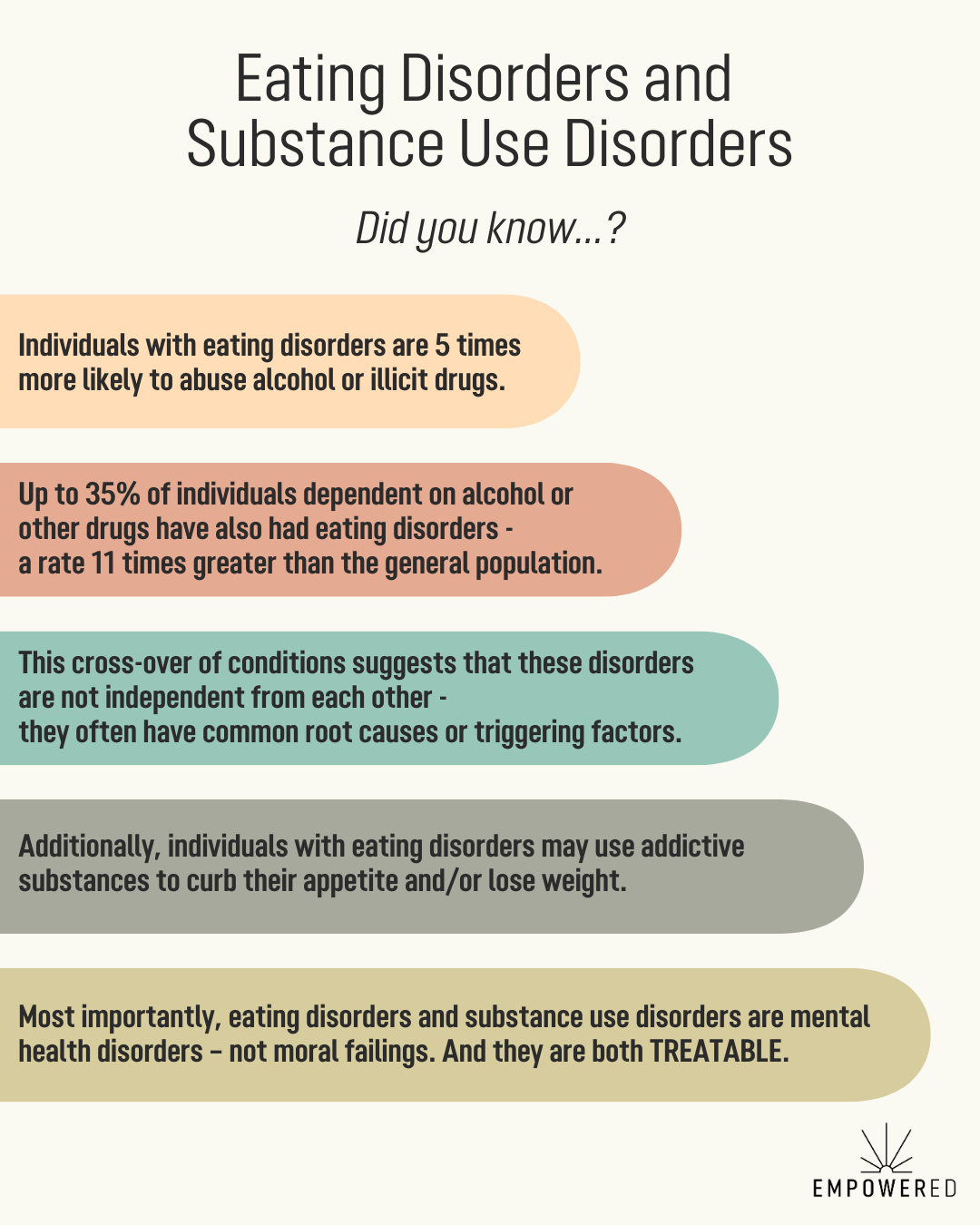 Eating Disorders and Substance Use Disorders

Did you know...?

Individuals with eating disorders are 5 times more likely to abuse alcohol or illicit drugs.

Up to 35% of individuals dependent on alcohol or other drugs have also had eating disorders - a rate 11 times greater than the general population.

This cross-over of conditions suggests that these disorders are not independent from each other - they often have common root causes or triggering factors.

Additionally, individuals with eating disorders may use addictive substances to curb their appetite and/or lose weight.

Most importantly, eating disorders and substance use disorders are mental health disorders – not moral failings. And they are both TREATABLE.

EMPOWERED