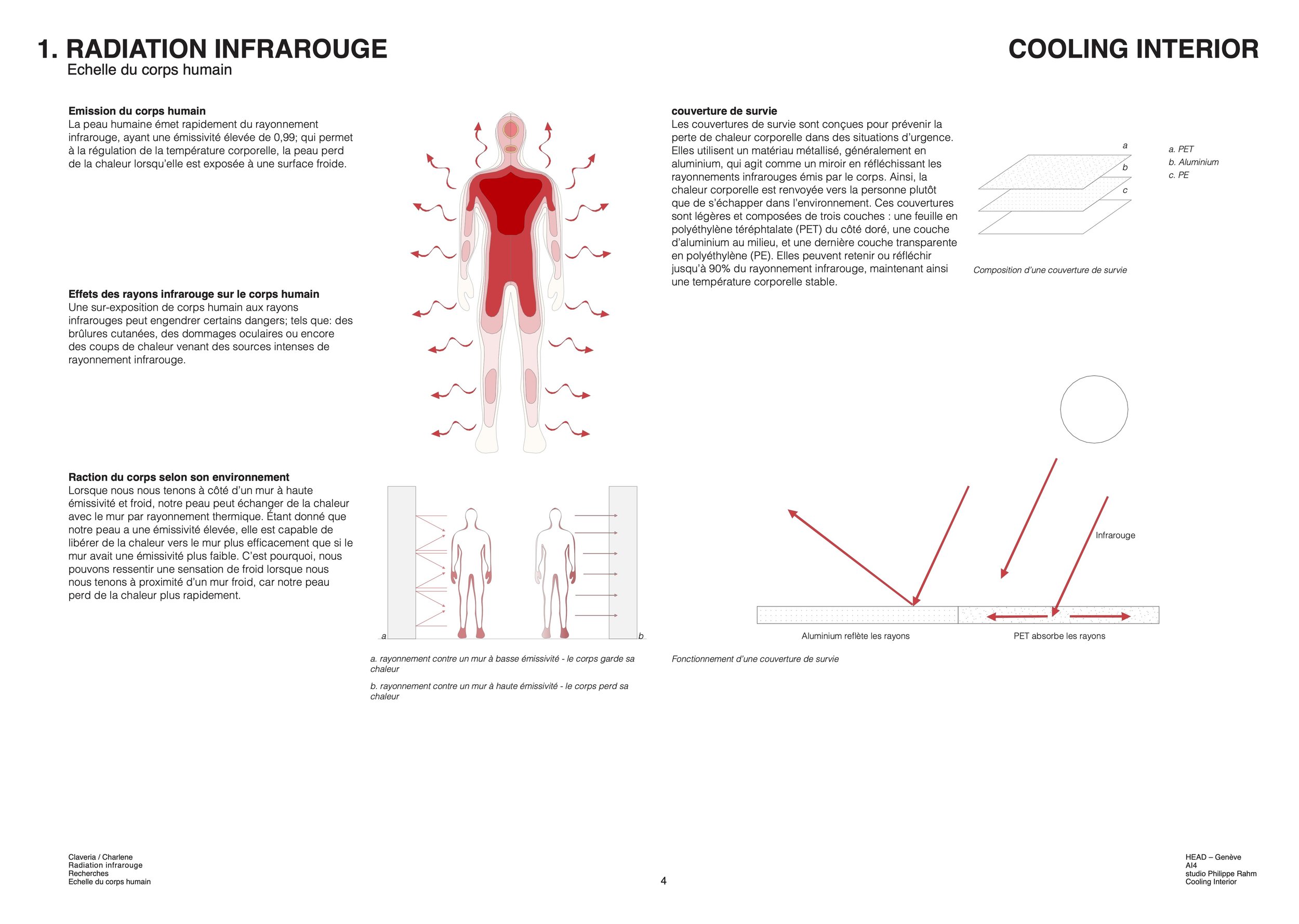 1. RADIATION INFRAROUGE
Echelle du corps humain

COOLING INTERIOR

Emission du corps humain
La peau humaine émet rapidement du rayonnement infrarouge, ayant une émissivité élevée de 0,99; qui permet à la régulation de la température corporelle, la peau perd de la chaleur lorsqu'elle est exposée à une surface froide.

Effets des rayons infrarouge sur le corps humain
Une sur-exposition de corps humain aux rayons infrarouges peut engendrer certains dangers; tels que: des brûlures cutanées, des dommages oculaires ou encore des coups de chaleur venant des sources intenses de rayonnement infrarouge.

Raction du corps selon son environnement
Lorsque nous nous tenons à côté d'un mur à haute émissivité et froid, notre peau peut échanger de la chaleur avec le mur par rayonnement thermique. Étant donné que notre peau a une émissivité élevée, elle est capable de libérer de la chaleur vers le mur plus efficacement que si le mur avait une émissivité plus faible. C'est pourquoi, nous pouvons ressentir une sensation de froid lorsque nous nous tenons à proximité d'un mur froid, car notre peau perd de la chaleur plus rapidement.

a
b

a. rayonnement contre un mur à basse émissivité - le corps garde sa chaleur

b. rayonnement contre un mur à haute émissivité - le corps perd sa chaleur

couverture de survie
Les couvertures de survie sont conçues pour prévenir la perte de chaleur corporelle dans des situations d'urgence. Elles utilisent un matériau métallisé, généralement en aluminium, qui agit comme un miroir en réfléchissant les rayonnements infrarouges émis par le corps. Ainsi, la chaleur corporelle est renvoyée vers la personne plutôt que de s'échapper dans l'environnement. Ces couvertures sont légères et composées de trois couches : une feuille en polyéthylène téréphtalate (PET) du côté doré, une couche d'aluminium au milieu, et une dernière couche transparente en polyéthylène (PE). Elles peuvent retenir ou réfléchir jusqu'à 90% du rayonnement infrarouge, maintenant ainsi une température corporelle stable.

a
b
c

a. PET
b. Aluminium
c. PE

Composition d'une couverture de survie

Infrarouge

Aluminium reflète les rayons
PET absorbe les rayons

Fonctionnement d'une couverture de survie

Claveria / Charlene
Radiation infrarouge
Recherches
Echelle du corps humain

4

HEAD – Genève
AI4
studio Philippe Rahm
Cooling Interior