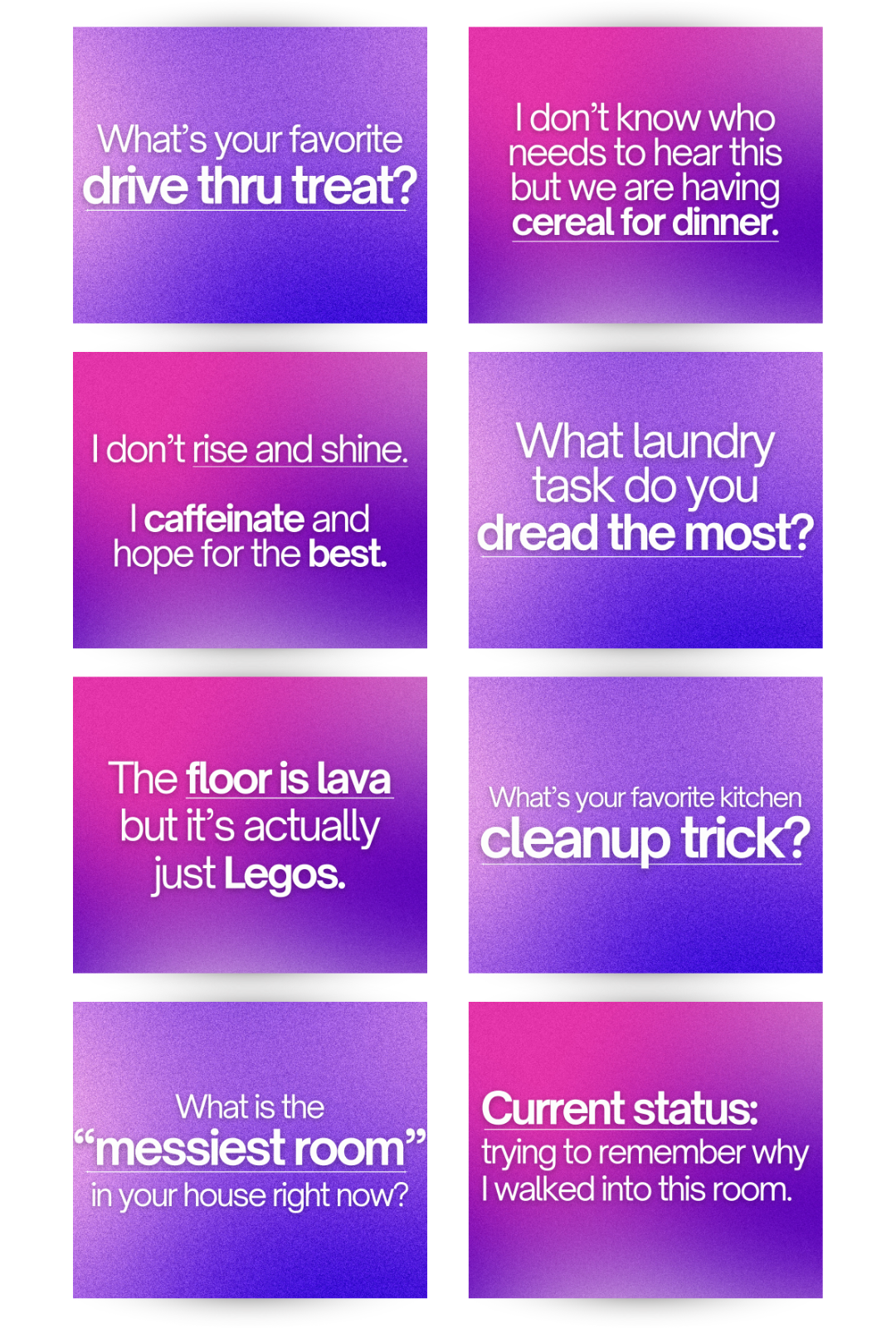 What's your favorite drive thru treat?

I don't know who needs to hear this but we are having cereal for dinner.

I don't rise and shine.

I caffeinate and hope for the best.

What laundry task do you dread the most?

The floor is lava but it's actually just Legos.

What's your favorite kitchen cleanup trick?

What is the "messiest room" in your house right now?

Current status: trying to remember why I walked into this room.