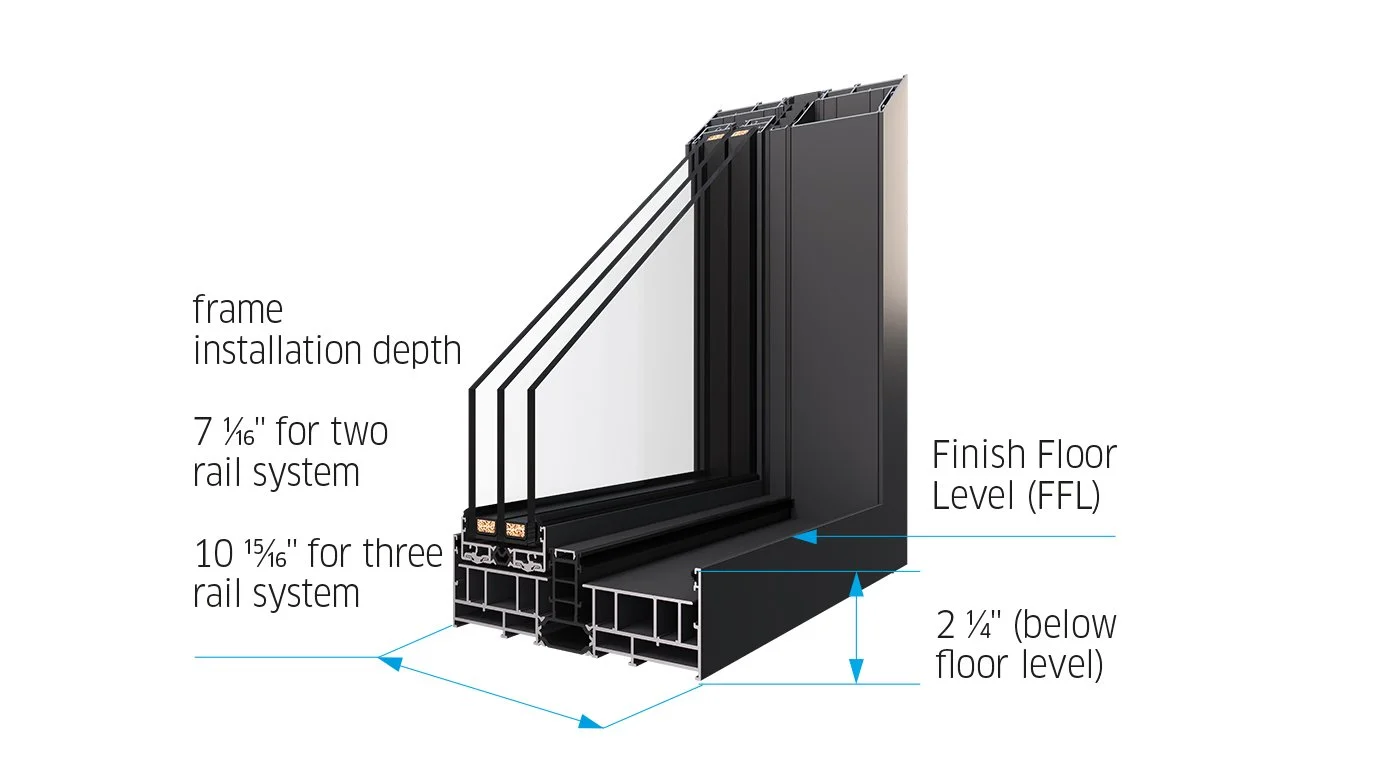 frame
installation depth

7 ⅟₁₆" for two rail system

10 ¹⁵⁄₁₆" for three rail system

Finish Floor Level (FFL)

2 ¼" (below floor level)