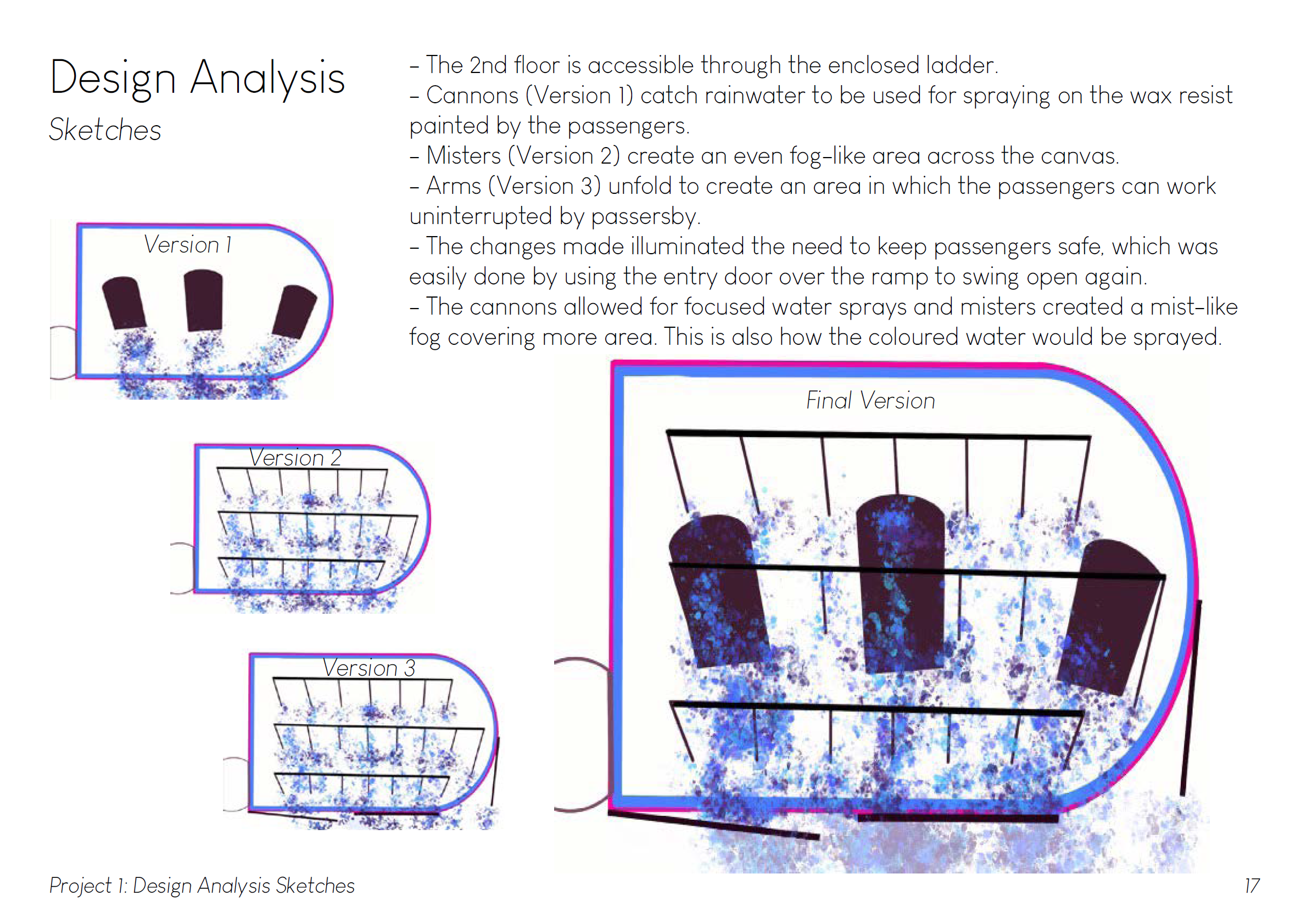 Design Analysis
Sketches

- The 2nd floor is accessible through the enclosed ladder.
- Cannons (Version 1) catch rainwater to be used for spraying on the wax resist painted by the passengers.
- Misters (Version 2) create an even fog-like area across the canvas.
- Arms (Version 3) unfold to create an area in which the passengers can work uninterrupted by passersby.
- The changes made illuminated the need to keep passengers safe, which was easily done by using the entry door over the ramp to swing open again.
- The cannons allowed for focused water sprays and misters created a mist-like fog covering more area. This is also how the coloured water would be sprayed.

Version 1

Version 2

Version 3

Final Version

Project 1: Design Analysis Sketches

17