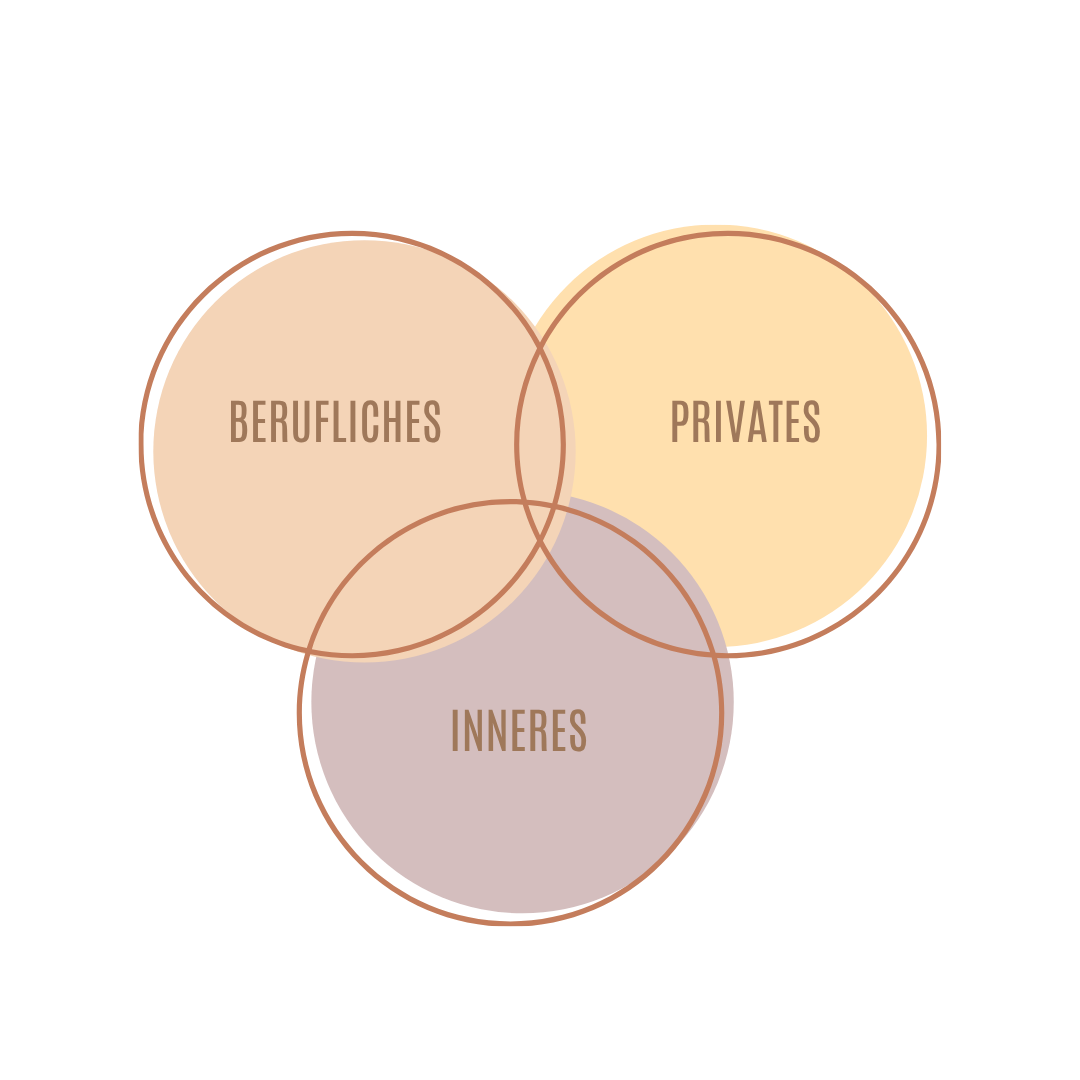 BERUFLICHES

PRIVATES

INNERES