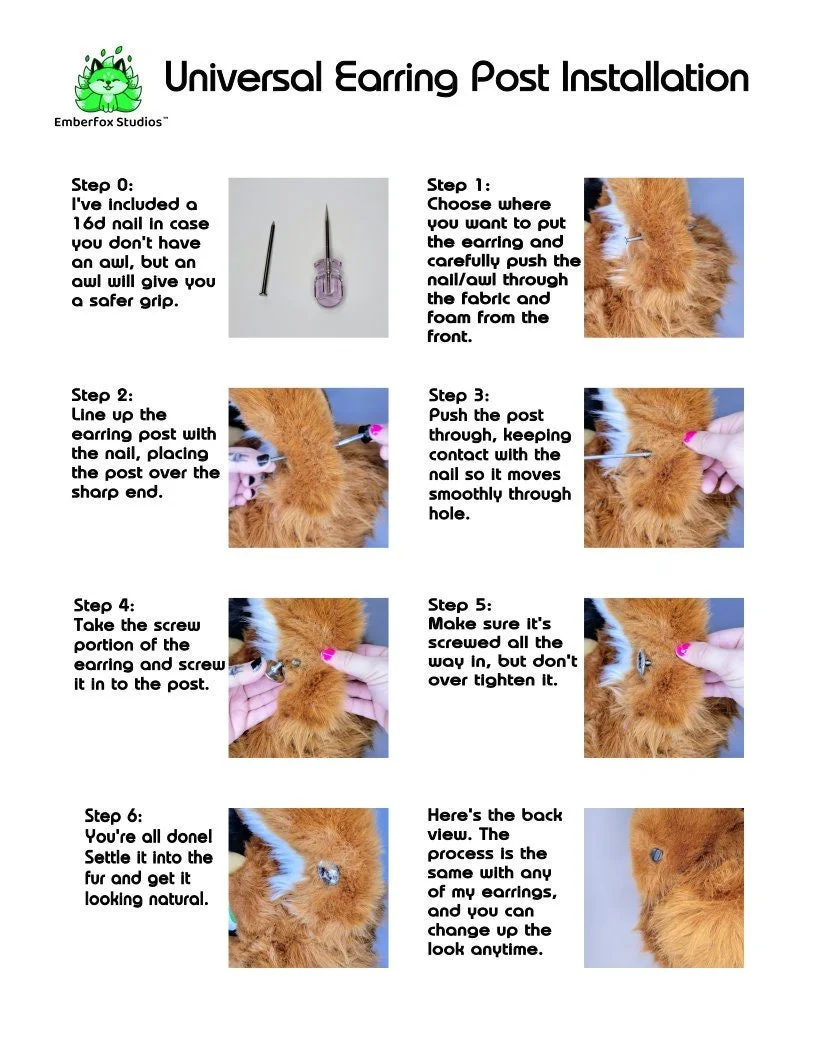 EmberFox Studios™

Universal Earring Post Installation

Step 0:
I've included a 16d nail in case you don't have an awl, but an awl will give you a safer grip.

Step 1:
Choose where you want to put the earring and carefully push the nail/awl through the fabric and foam from the front.

Step 2:
Line up the earring post with the nail, placing the post over the sharp end.

Step 3:
Push the post through, keeping contact with the nail so it moves smoothly through hole.

Step 4:
Take the screw portion of the earring and screw it in to the post.

Step 5:
Make sure it's screwed all the way in, but don't over tighten it.

Step 6:
You're all done! Settle it into the fur and get it looking natural.

Here's the back view. The process is the same with any of my earrings, and you can change up the look anytime.