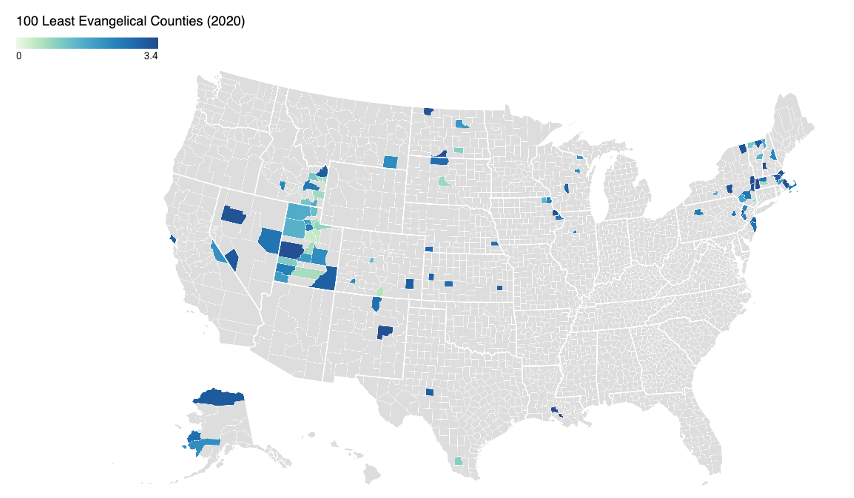 100 Least Evangelical Counties (2020)

0

3.4