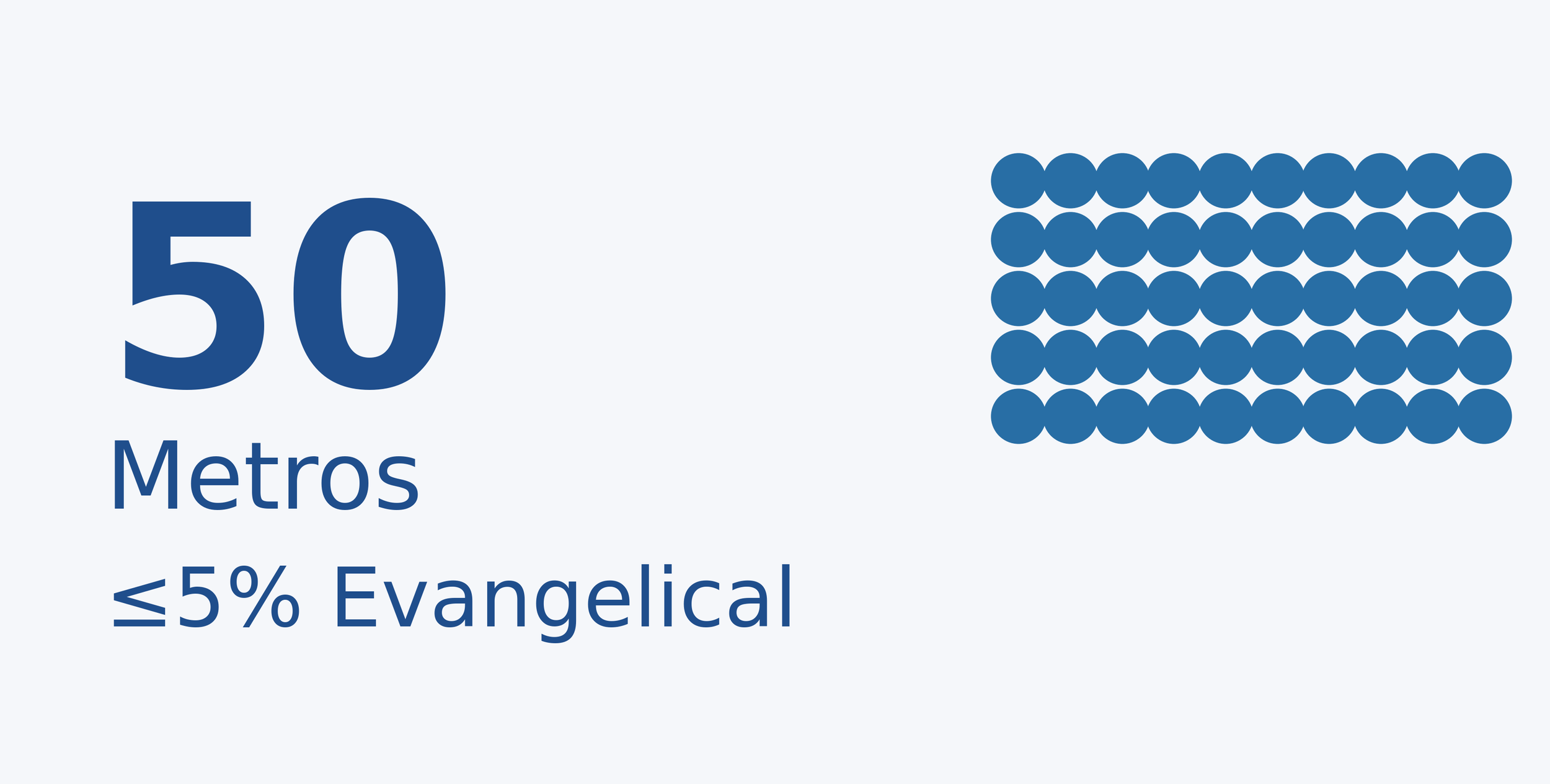 50

Metros

≤5% Evangelical