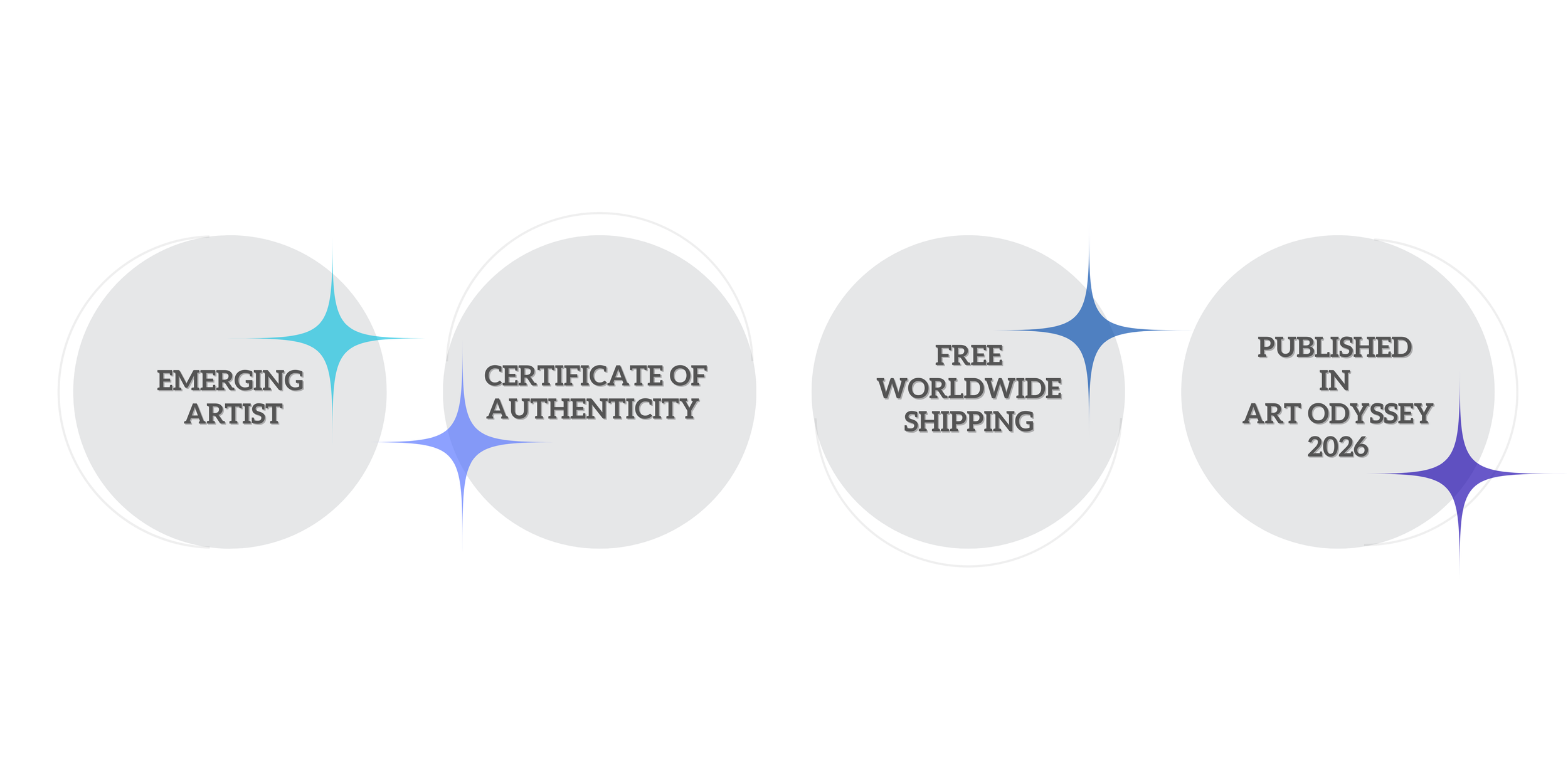 EMERGING ARTIST

CERTIFICATE OF AUTHENTICITY

FREE WORLDWIDE SHIPPING

PUBLISHED IN ART ODYSSEY 2026