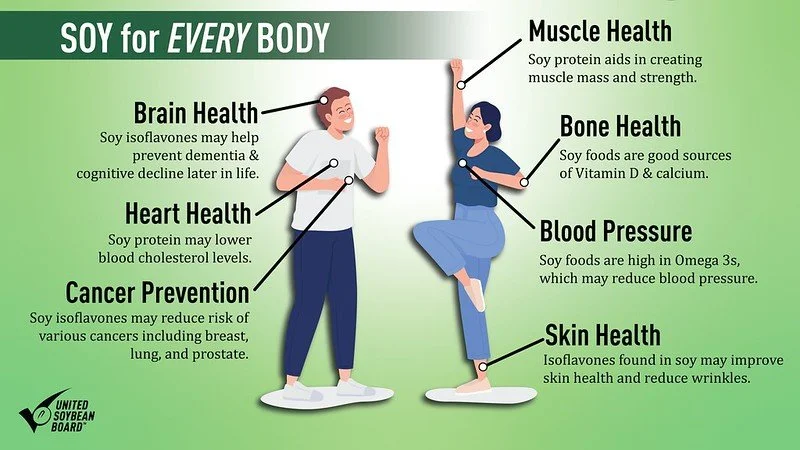 SOY for EVERY BODY

Brain Health
Soy isoflavones may help prevent dementia & cognitive decline later in life.

Heart Health
Soy protein may lower blood cholesterol levels.

Cancer Prevention
Soy isoflavones may reduce risk of various cancers including breast, lung, and prostate.

Muscle Health
Soy protein aids in creating muscle mass and strength.

Bone Health
Soy foods are good sources of Vitamin D & calcium.

Blood Pressure
Soy foods are high in Omega 3s, which may reduce blood pressure.

Skin Health
Isoflavones found in soy may improve skin health and reduce wrinkles.

UNITED SOYBEAN BOARD