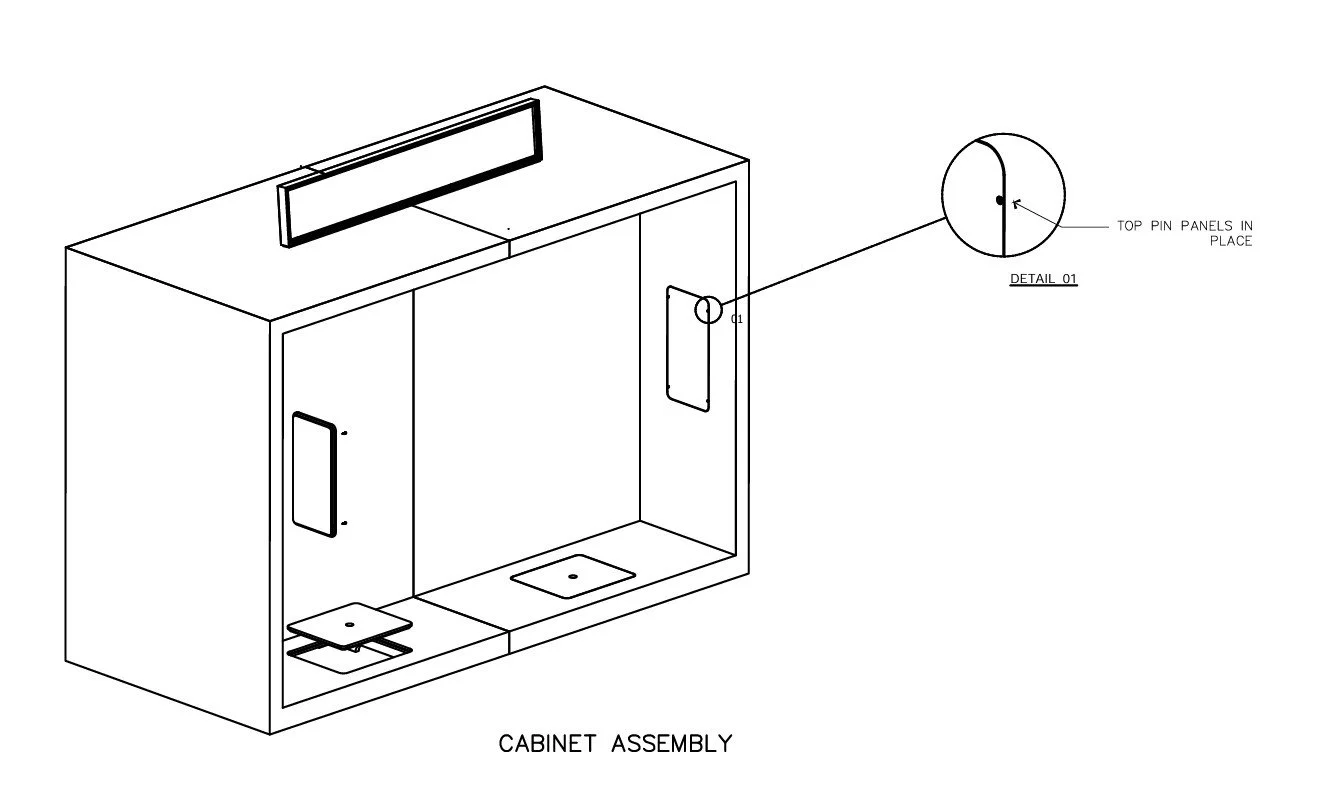 TOP PIN PANELS IN PLACE

DETAIL 01

01

CABINET ASSEMBLY