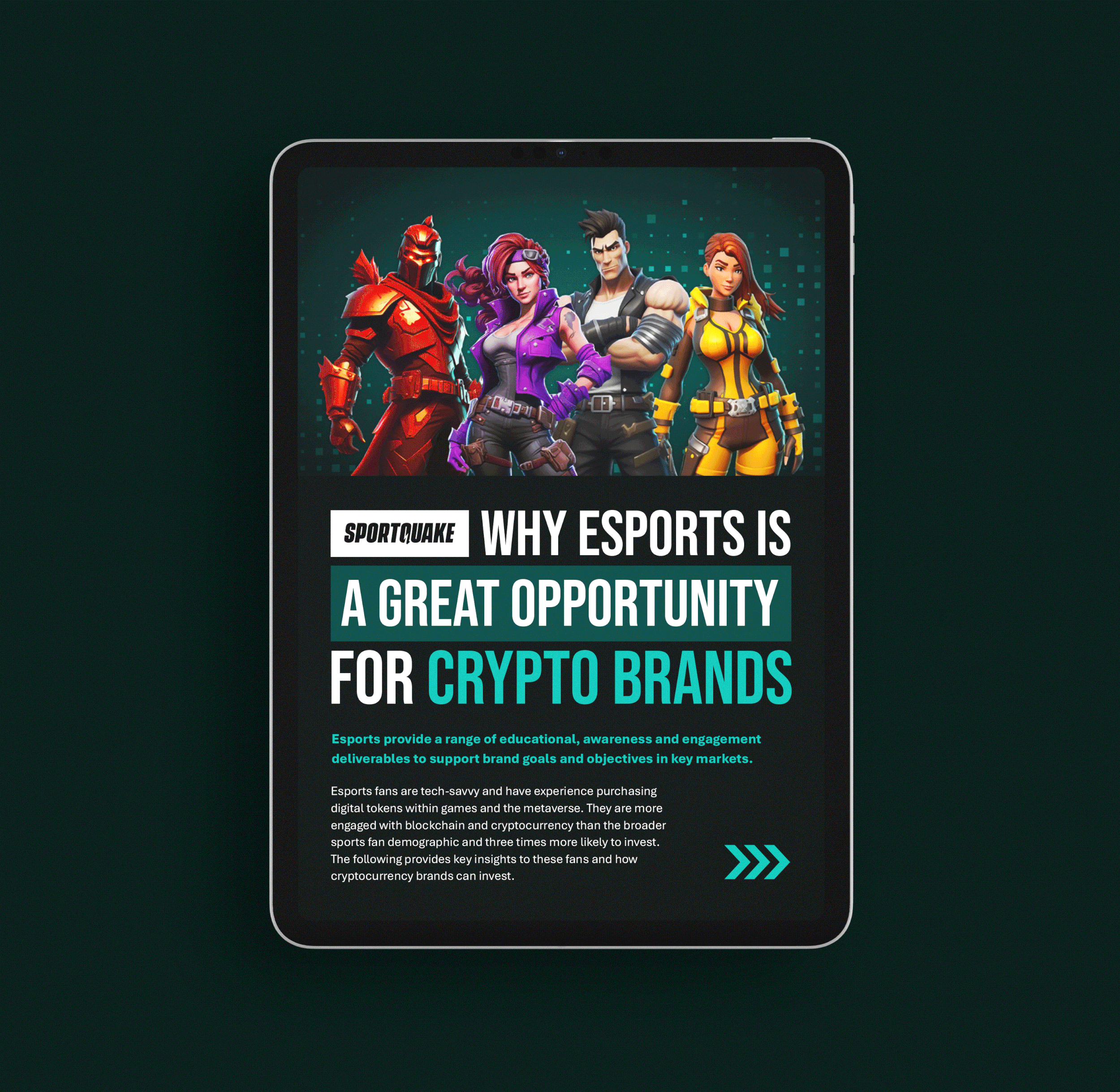 SPORTQUAKE WHY ESPORTS IS A GREAT OPPORTUNITY FOR CRYPTO BRANDS

Esports provide a range of educational, awareness and engagement deliverables to support brand goals and objectives in key markets.

Esports fans are tech-savvy and have experience purchasing digital tokens within games and the metaverse. They are more engaged with blockchain and cryptocurrency than the broader sports fan demographic and three times more likely to invest. The following provides key insights to these fans and how cryptocurrency brands can invest.