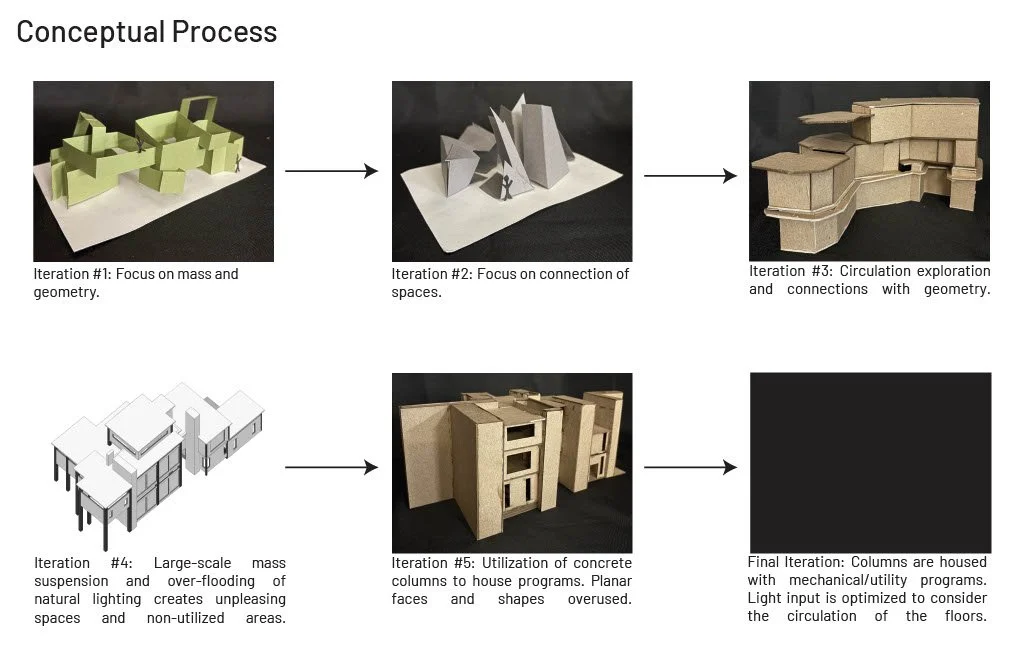 Conceptual Process

Iteration #1: Focus on mass and geometry.

Iteration #2: Focus on connection of spaces.

Iteration #3: Circulation exploration and connections with geometry.

Iteration #4: Large-scale mass suspension and over-flooding of natural lighting creates unpleasing spaces and non-utilized areas.

Iteration #5: Utilization of concrete columns to house programs. Planar faces and shapes overused.

Final Iteration: Columns are housed with mechanical/utility programs. Light input is optimized to consider the circulation of the floors.