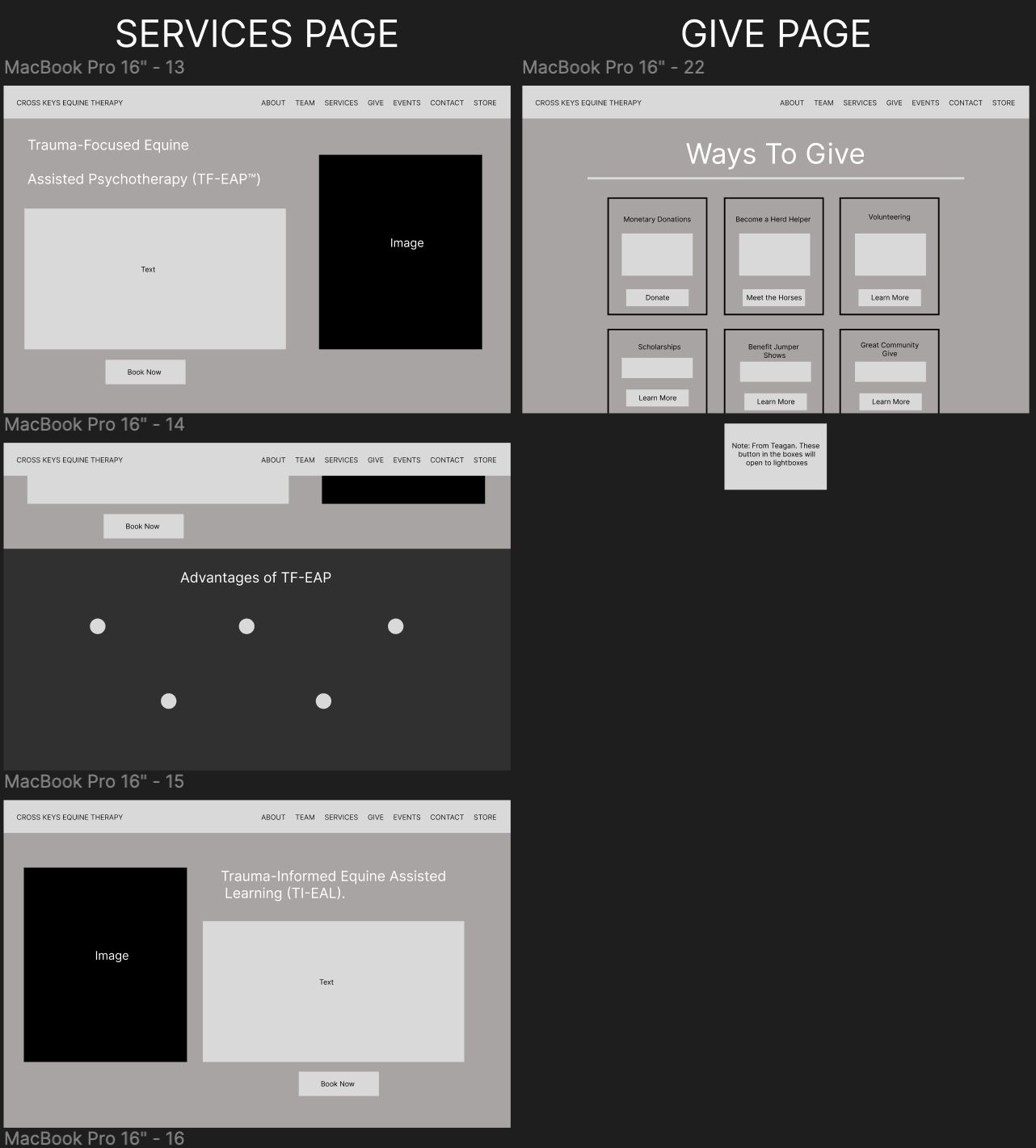 SERVICES PAGE

MacBook Pro 16" - 13

CROSS KEYS EQUINE THERAPY

ABOUT TEAM SERVICES GIVE EVENTS CONTACT STORE

Trauma-Focused Equine

Assisted Psychotherapy (TF-EAP™)

Text

Image

Book Now

MacBook Pro 16" - 14

CROSS KEYS EQUINE THERAPY

ABOUT TEAM SERVICES GIVE EVENTS CONTACT STORE

Book Now

Advantages of TF-EAP

MacBook Pro 16" - 15

CROSS KEYS EQUINE THERAPY

ABOUT TEAM SERVICES GIVE EVENTS CONTACT STORE

Image

Trauma-Informed Equine Assisted Learning (TI-EAL).

Text

Book Now

MacBook Pro 16" - 16

GIVE PAGE

MacBook Pro 16" - 22

CROSS KEYS EQUINE THERAPY

ABOUT TEAM SERVICES GIVE EVENTS CONTACT STORE

Ways To Give

Monetary Donations

Donate

Become a Herd Helper

Meet the Horses

Volunteering

Learn More

Scholarships

Learn More

Benefit Jumper Shows

Learn More

Great Community Give

Learn More

Note: From Teagan. These button in the boxes will open to lightboxes