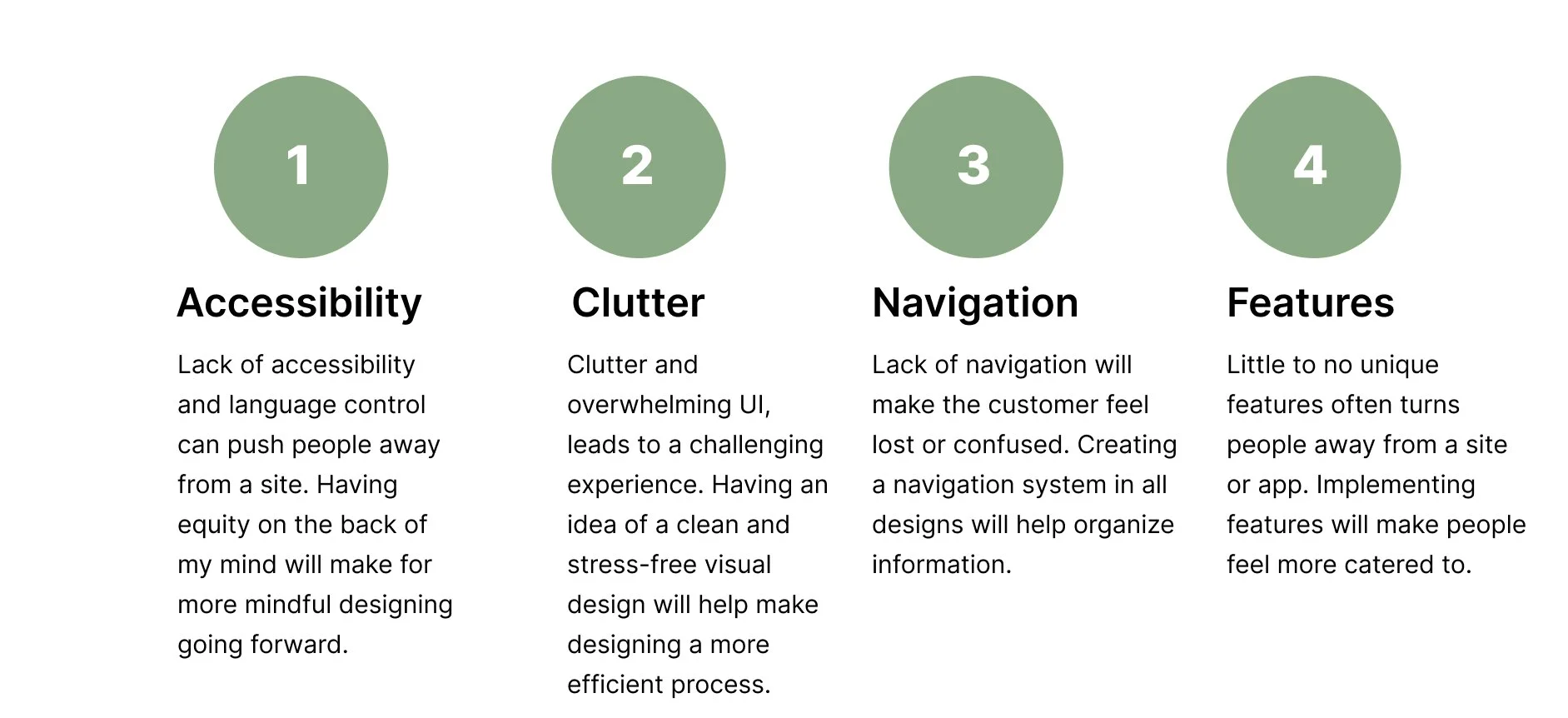 1

Accessibility

Lack of accessibility and language control can push people away from a site. Having equity on the back of my mind will make for more mindful designing going forward.

2

Clutter

Clutter and overwhelming UI, leads to a challenging experience. Having an idea of a clean and stress-free visual design will help make designing a more efficient process.

3

Navigation

Lack of navigation will make the customer feel lost or confused. Creating a navigation system in all designs will help organize information.

4

Features

Little to no unique features often turns people away from a site or app. Implementing features will make people feel more catered to.