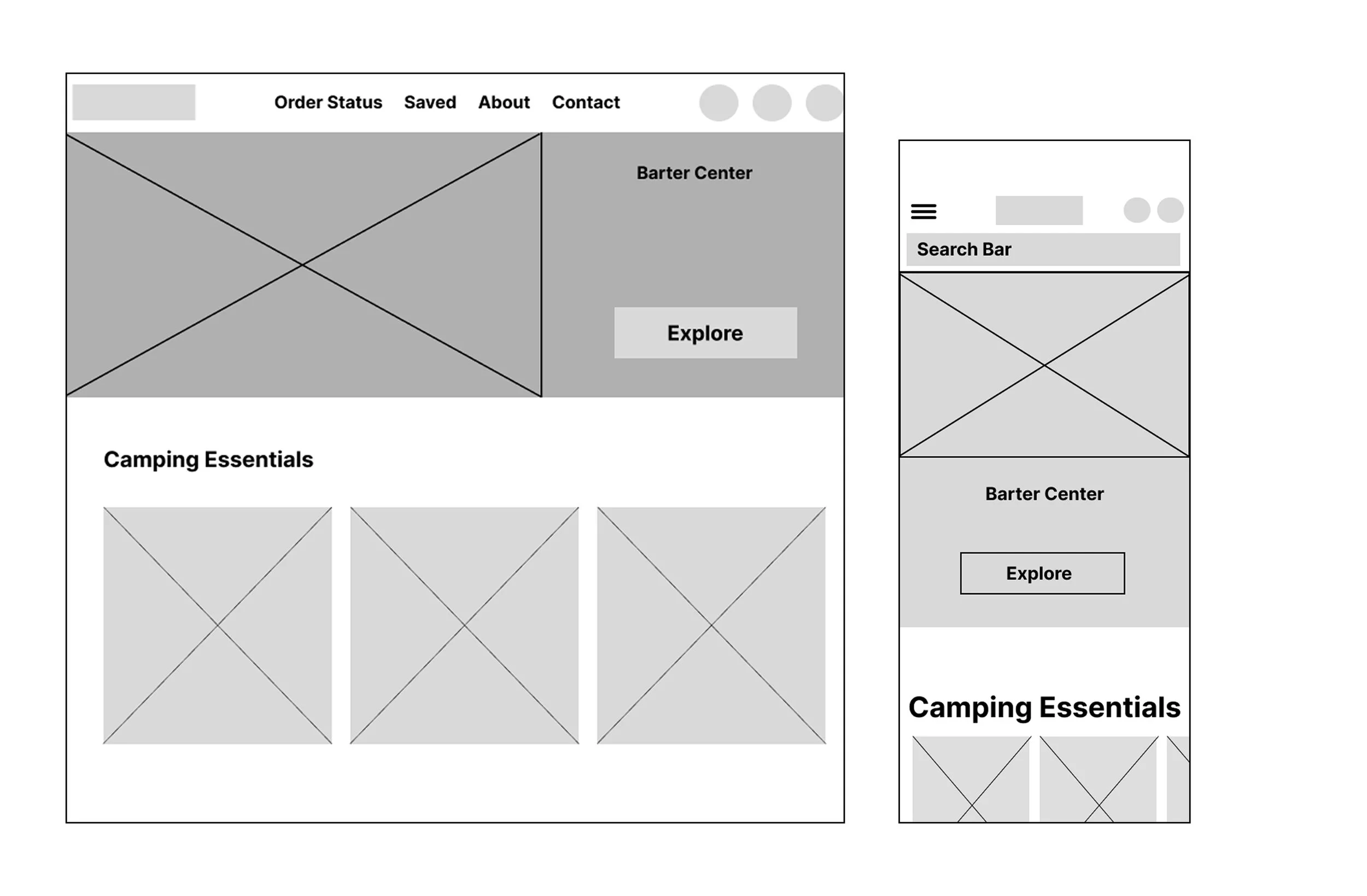 Order Status Saved About Contact

Barter Center

Explore

Camping Essentials

Search Bar

Barter Center

Explore

Camping Essentials