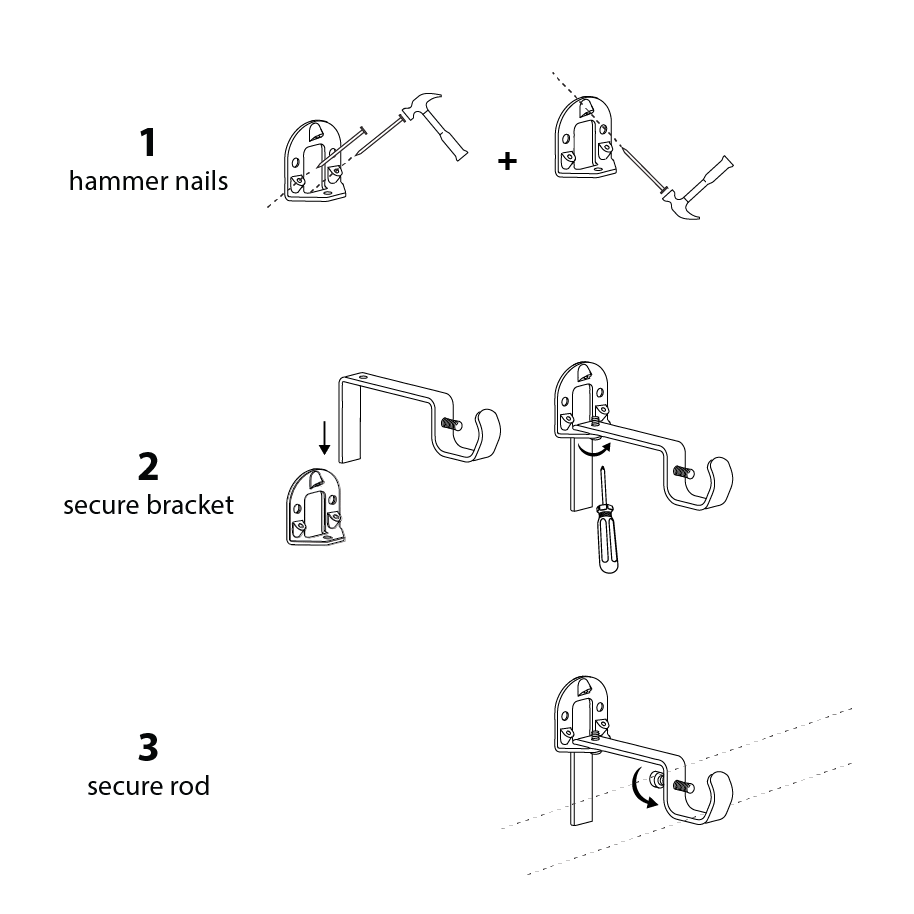 1
hammer nails

+

2
secure bracket

3
secure rod