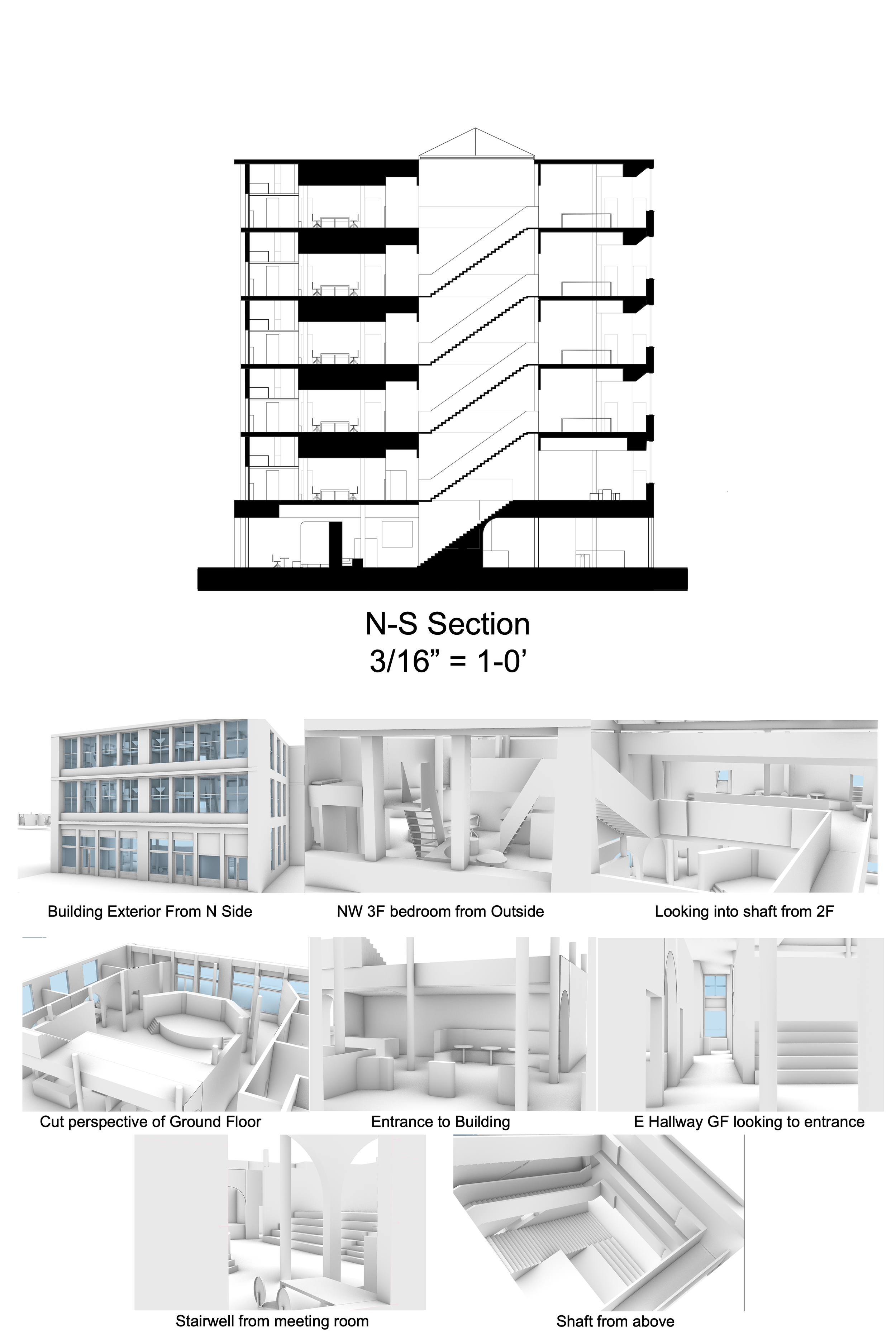 N-S Section
3/16” = 1-0’

Building Exterior From N Side

NW 3F bedroom from Outside

Looking into shaft from 2F

Cut perspective of Ground Floor

Entrance to Building

E Hallway GF looking to entrance

Stairwell from meeting room

Shaft from above