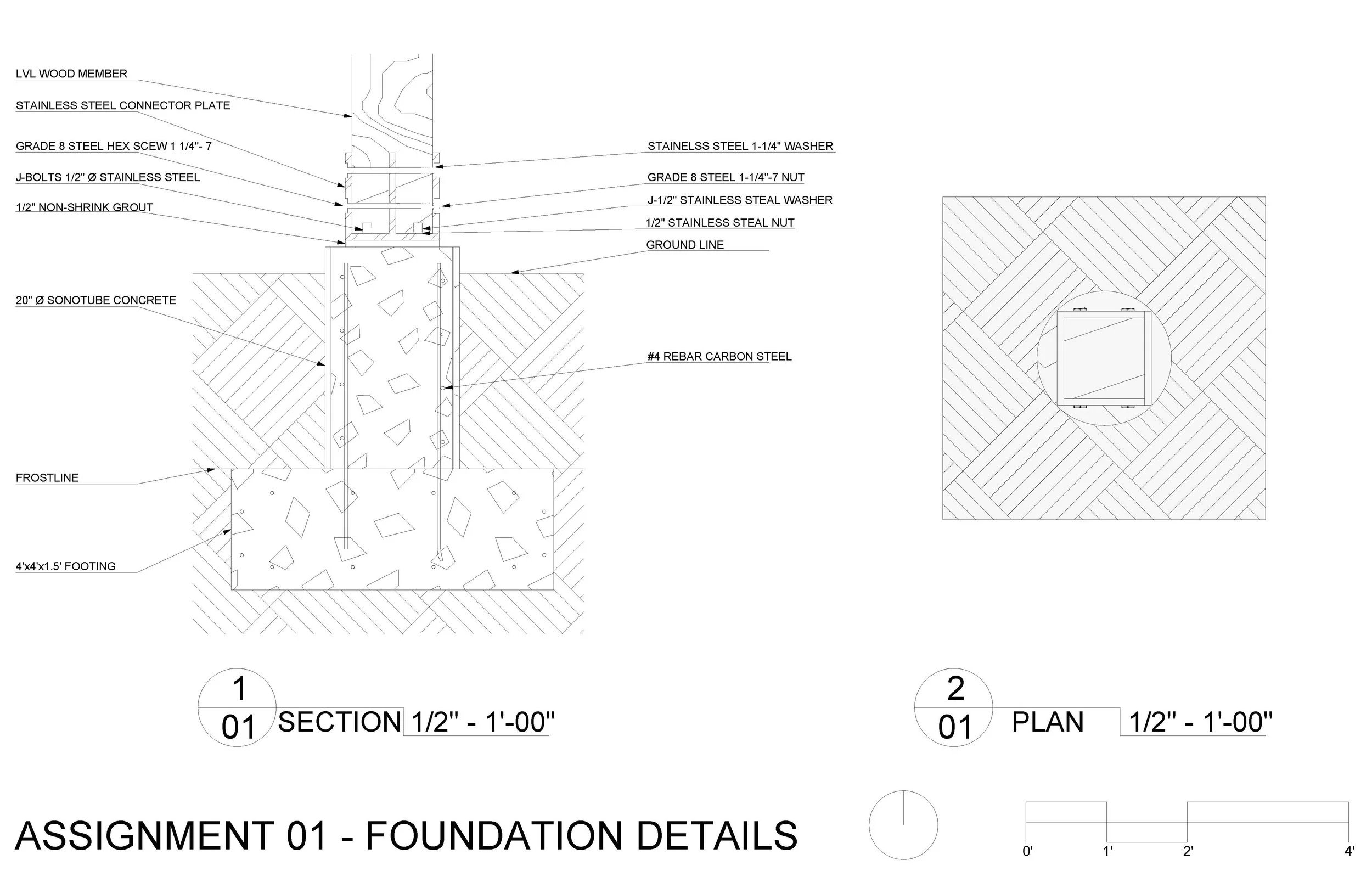 LVL WOOD MEMBER

STAINLESS STEEL CONNECTOR PLATE

GRADE 8 STEEL HEX SCEW 1 1/4"- 7

J-BOLTS 1/2" Ø STAINLESS STEEL

1/2" NON-SHRINK GROUT

20" Ø SONOTUBE CONCRETE

FROSTLINE

4'x4'x1.5' FOOTING

STAINELSS STEEL 1-1/4" WASHER

GRADE 8 STEEL 1-1/4"-7 NUT

J-1/2" STAINLESS STEAL WASHER

1/2" STAINLESS STEAL NUT

GROUND LINE

#4 REBAR CARBON STEEL

1
01
SECTION 1/2" - 1'-00"

2
01
PLAN 1/2" - 1'-00"

ASSIGNMENT 01 - FOUNDATION DETAILS

0' 1' 2' 4'