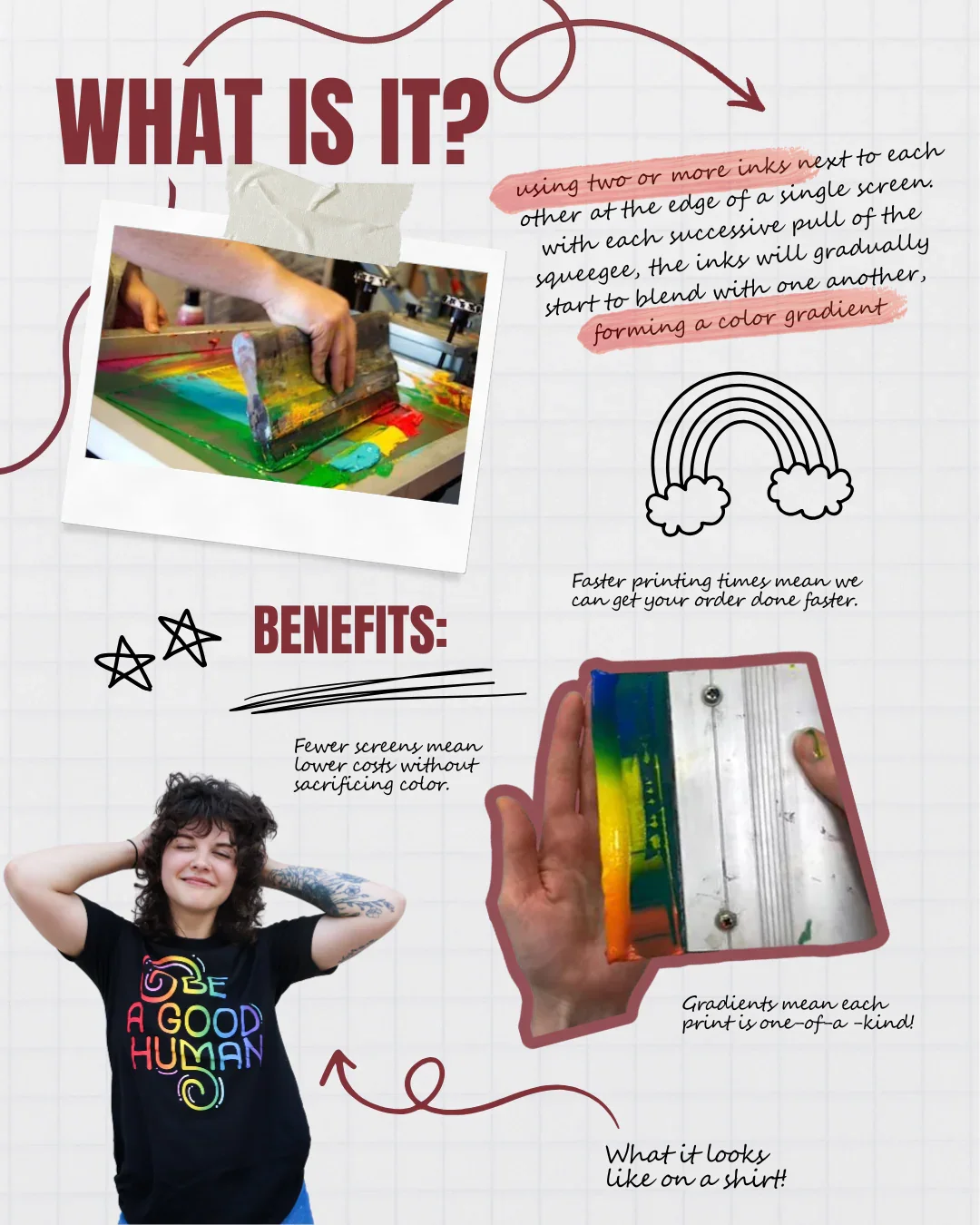 WHAT IS IT?

using two or more inks next to each other at the edge of a single screen. with each successive pull of the squeegee, the inks will gradually start to blend with one another, forming a color gradient

Faster printing times mean we can get your order done faster.

BENEFITS:

Fewer screens mean lower costs without sacrificing color.

BE A GOOD HUMAN

Gradients mean each print is one-of-a -kind!

What it looks like on a shirt!