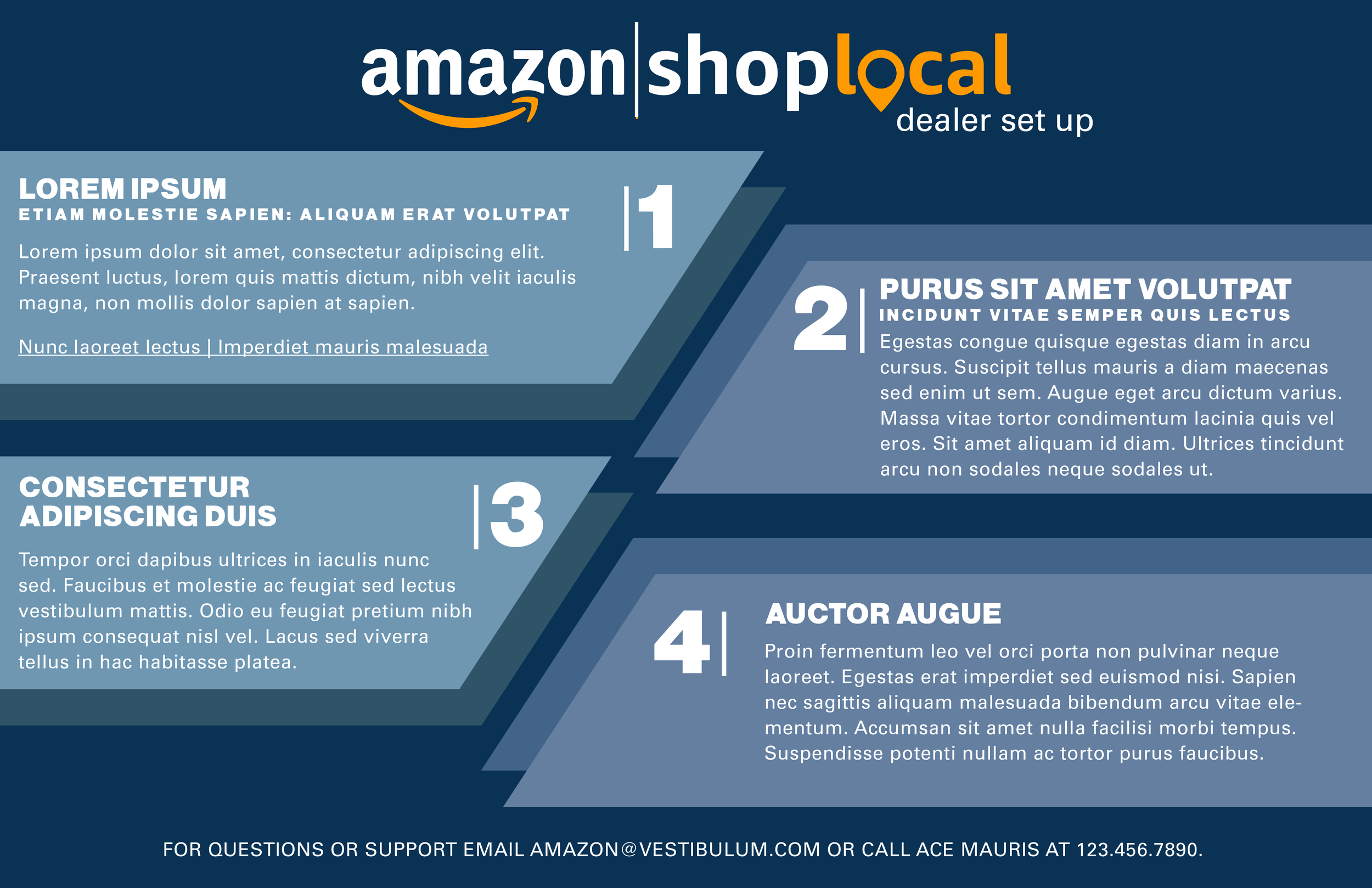 amazon | shoplocal
dealer set up

LOREM IPSUM
ETIAM MOLESTIE SAPIEN: ALIQUAM ERAT VOLUTPAT

1

Lorem ipsum dolor sit amet, consectetur adipiscing elit. Praesent luctus, lorem quis mattis dictum, nibh velit iaculis magna, non mollis dolor sapien at sapien.

Nunc laoreet lectus | Imperdiet mauris malesuada

2

PURUS SIT AMET VOLUTPAT
INCIDUNT VITAE SEMPER QUIS LECTUS

Egestas congue quisque egestas diam in arcu cursus. Suscipit tellus mauris a diam maecenas sed enim ut sem. Augue eget arcu dictum varius. Massa vitae tortor condimentum lacinia quis vel eros. Sit amet aliquam id diam. Ultrices tincidunt arcu non sodales neque sodales ut.

CONSECTETUR ADIPISCING DUIS

3

Tempor orci dapibus ultrices in iaculis nunc sed. Faucibus et molestie ac feugiat sed lectus vestibulum mattis. Odio eu feugiat pretium nibh ipsum consequat nisl vel. Lacus sed viverra tellus in hac habitasse platea.

4

AUCTOR AUGUE

Proin fermentum leo vel orci porta non pulvinar neque laoreet. Egestas erat imperdiet sed euismod nisi. Sapien nec sagittis aliquam malesuada bibendum arcu vitae elementum. Accumsan sit amet nulla facilisi morbi tempus. Suspendisse potenti nullam ac tortor purus faucibus.

FOR QUESTIONS OR SUPPORT EMAIL AMAZON@VESTIBULUM.COM OR CALL ACE MAURIS AT 123.456.7890.