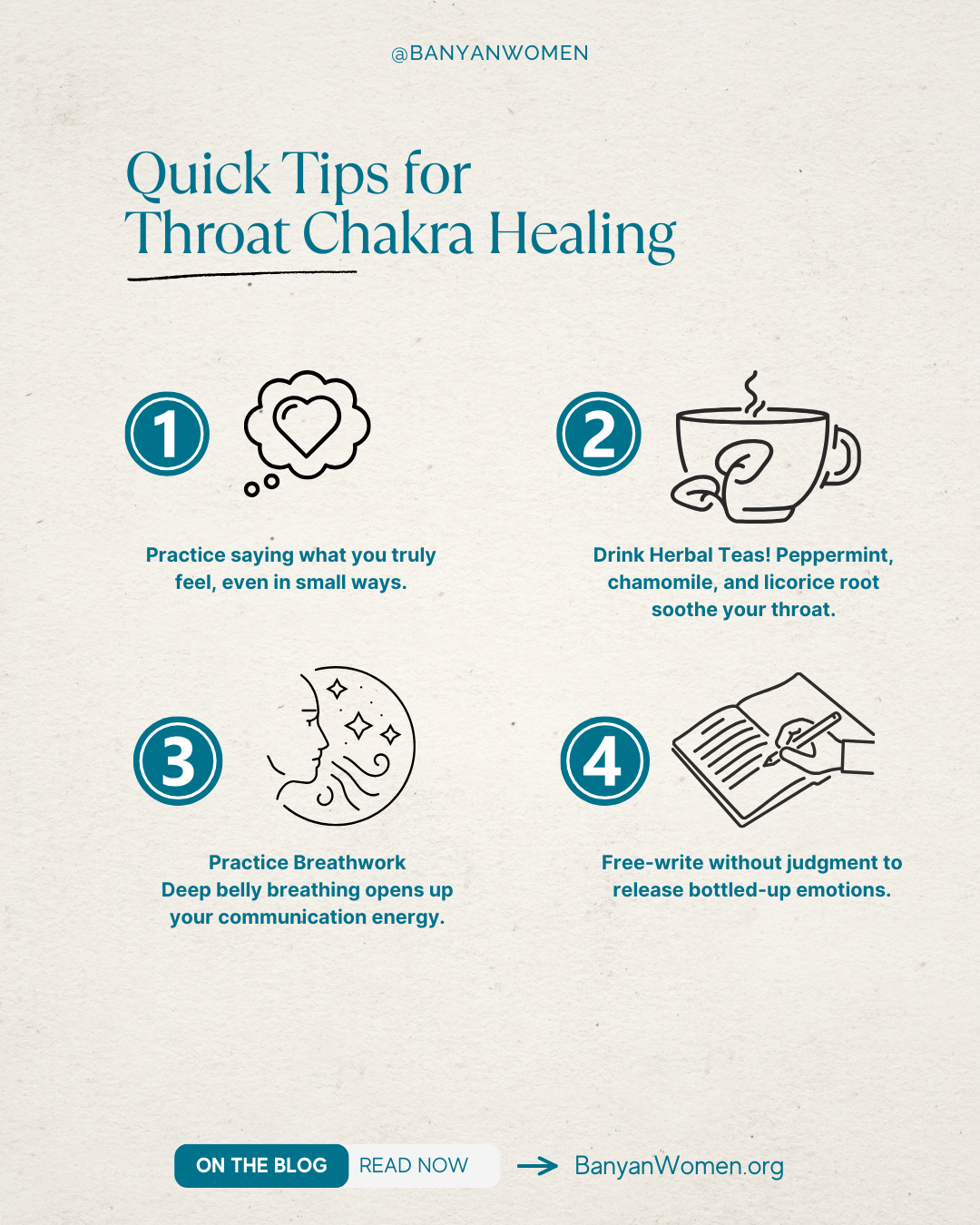 @BANYANWOMEN

Quick Tips for Throat Chakra Healing

1

Practice saying what you truly feel, even in small ways.

2

Drink Herbal Teas! Peppermint, chamomile, and licorice root soothe your throat.

3

Practice Breathwork
Deep belly breathing opens up your communication energy.

4

Free-write without judgment to release bottled-up emotions.

ON THE BLOG READ NOW BanyanWomen.org