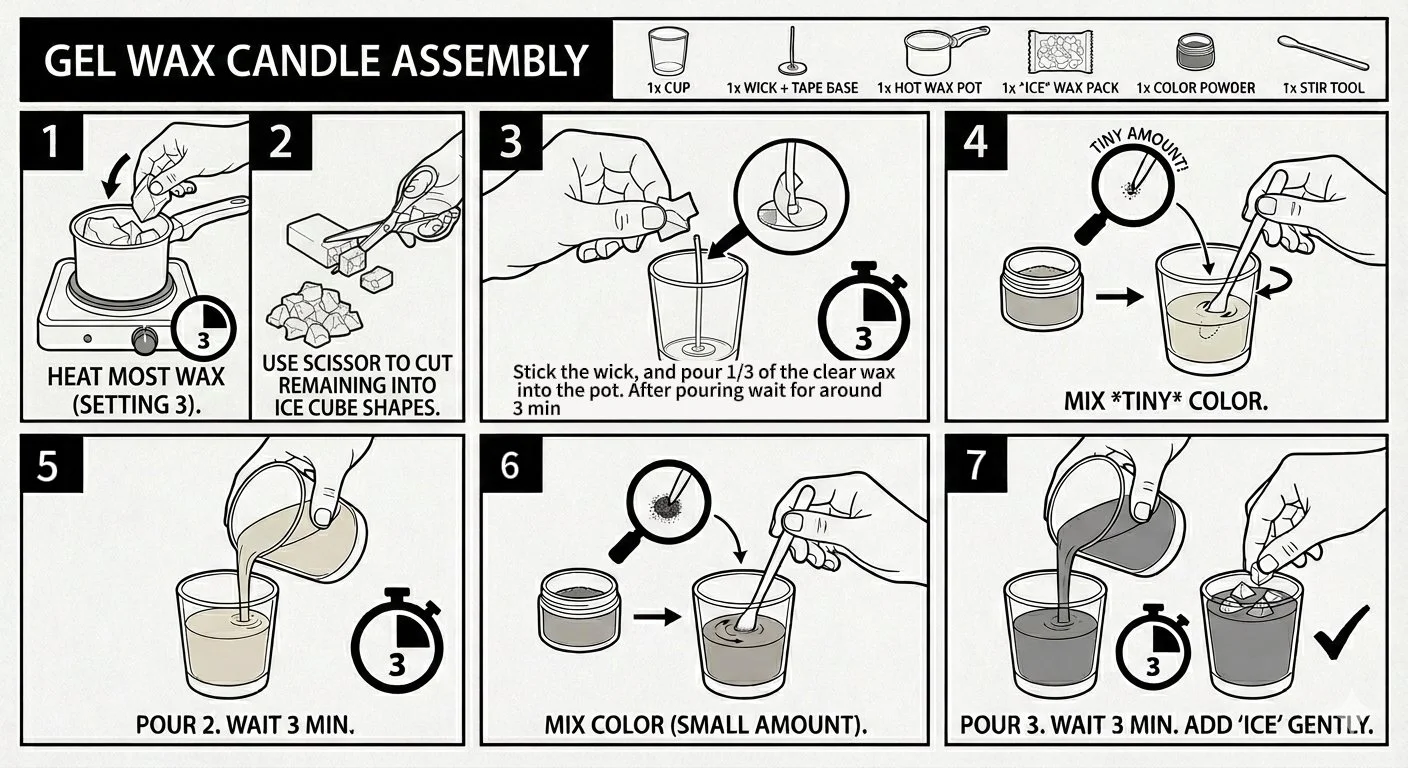 GEL WAX CANDLE ASSEMBLY

1x CUP
1x WICK + TAPE BASE
1x HOT WAX POT
1x "ICE" WAX PACK
1x COLOR POWDER
1x STIR TOOL

1
3
HEAT MOST WAX (SETTING 3).

2
USE SCISSOR TO CUT REMAINING INTO ICE CUBE SHAPES.

3
3
Stick the wick, and pour 1/3 of the clear wax into the pot. After pouring wait for around 3 min

4
TINY AMOUNT!
MIX *TINY* COLOR.

5
3
POUR 2. WAIT 3 MIN.

6
MIX COLOR (SMALL AMOUNT).

7
3
POUR 3. WAIT 3 MIN. ADD 'ICE' GENTLY.