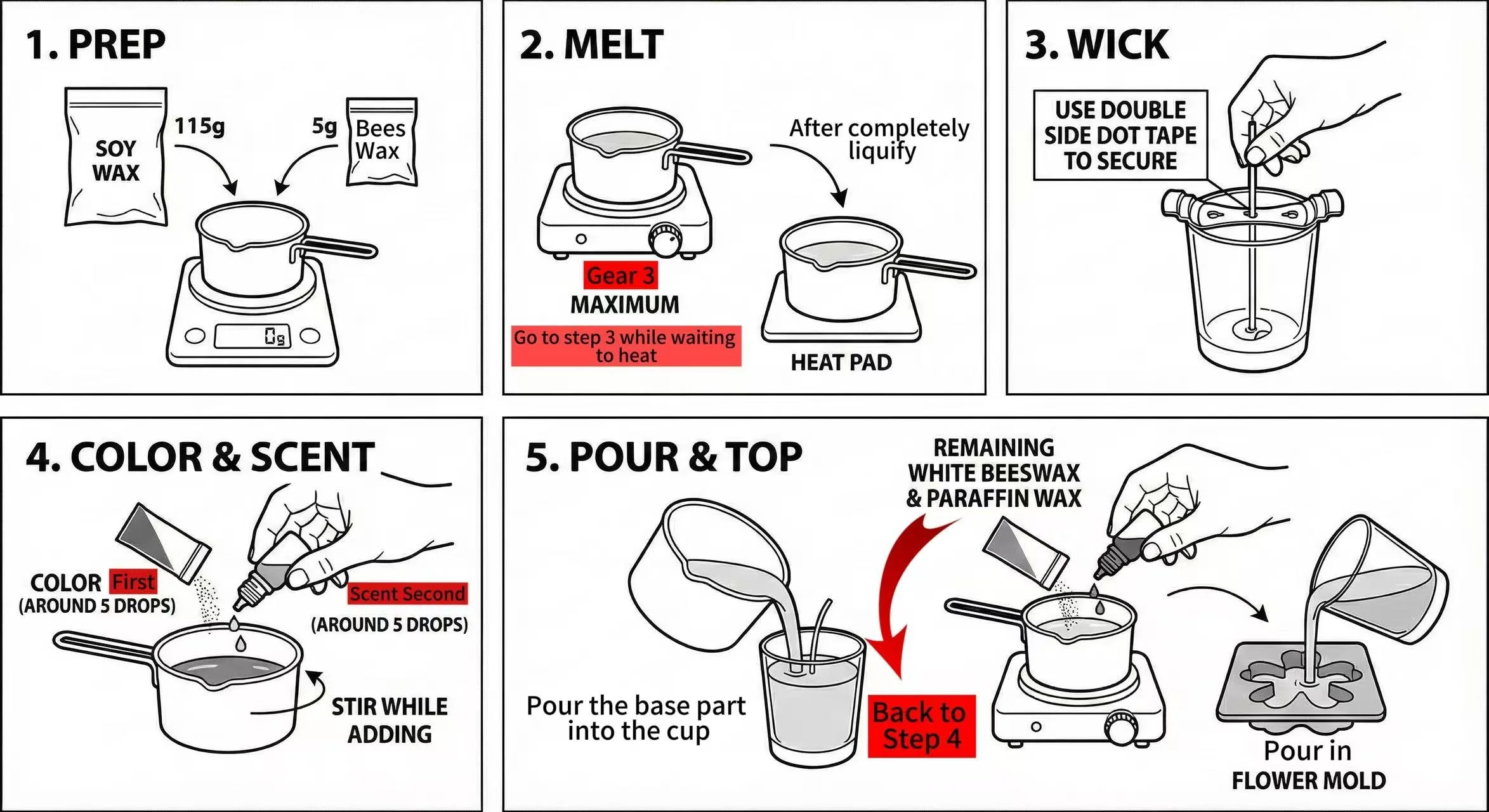 1. PREP

SOY WAX

115g

5g

Bees Wax

0g

2. MELT

After completely liquify

Gear 3

MAXIMUM

Go to step 3 while waiting to heat

HEAT PAD

3. WICK

USE DOUBLE SIDE DOT TAPE TO SECURE

4. COLOR & SCENT

COLOR First (AROUND 5 DROPS)

Scent Second

(AROUND 5 DROPS)

STIR WHILE ADDING

5. POUR & TOP

REMAINING WHITE BEESWAX & PARAFFIN WAX

Pour the base part into the cup

Back to Step 4

Pour in FLOWER MOLD