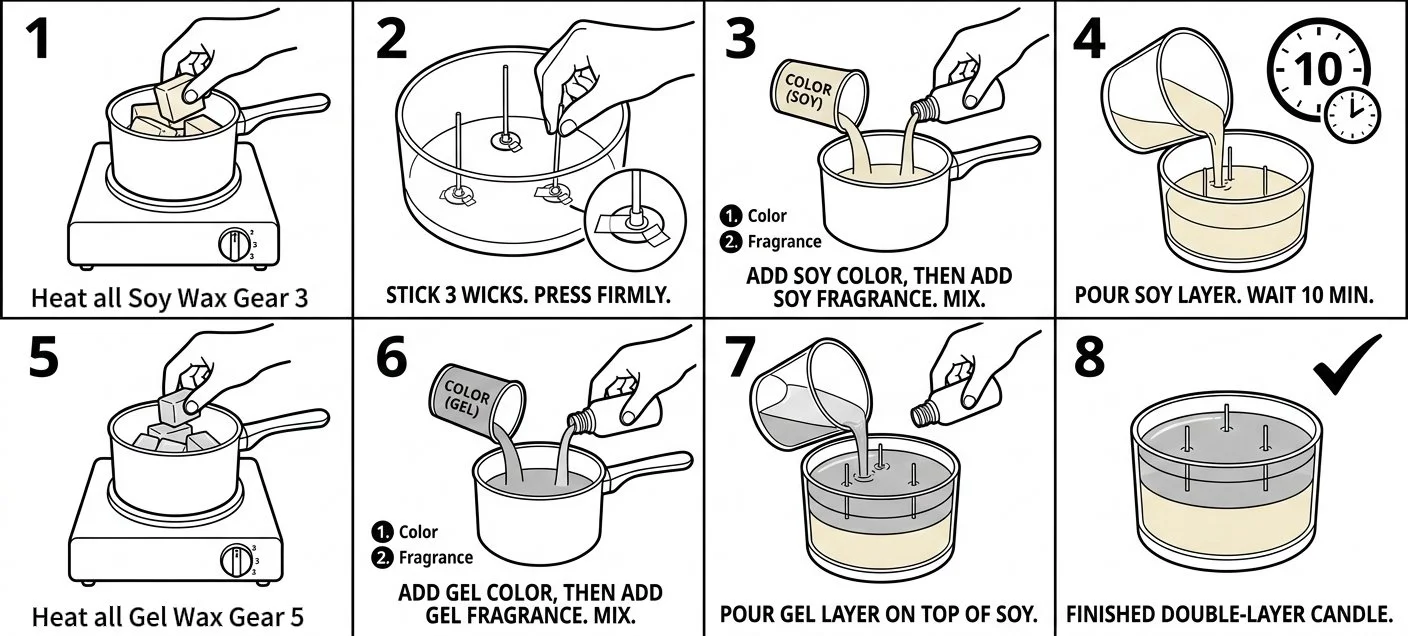 1

3
3
3

Heat all Soy Wax Gear 3

2

STICK 3 WICKS. PRESS FIRMLY.

3

COLOR (SOY)

1. Color
2. Fragrance

ADD SOY COLOR, THEN ADD SOY FRAGRANCE. MIX.

4

10

POUR SOY LAYER. WAIT 10 MIN.

5

3
3
3

Heat all Gel Wax Gear 5

6

COLOR (GEL)

1. Color
2. Fragrance

ADD GEL COLOR, THEN ADD GEL FRAGRANCE. MIX.

7

POUR GEL LAYER ON TOP OF SOY.

8

FINISHED DOUBLE-LAYER CANDLE.