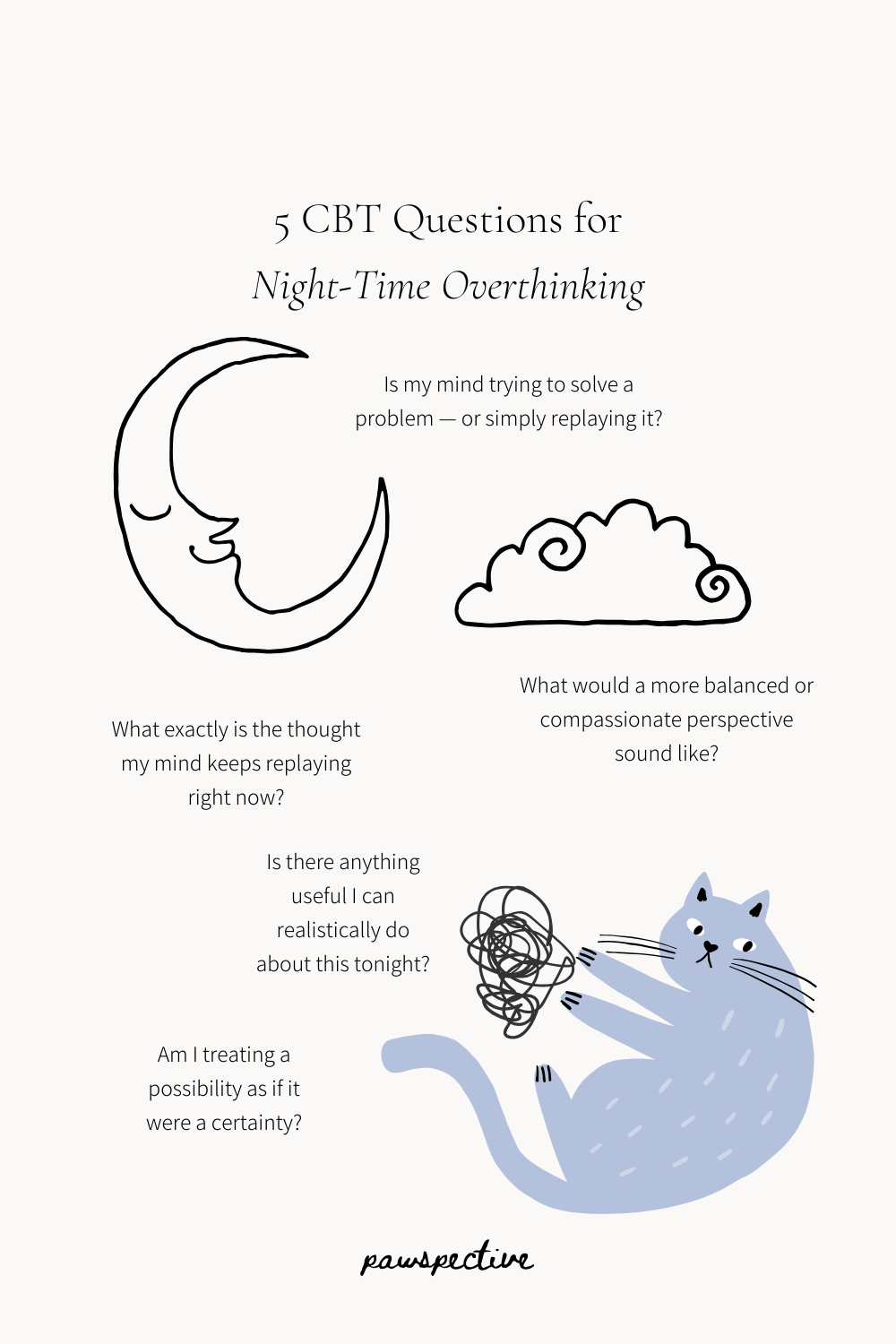 5 CBT Questions for
Night-Time Overthinking

Is my mind trying to solve a problem — or simply replaying it?

What would a more balanced or compassionate perspective sound like?

What exactly is the thought my mind keeps replaying right now?

Is there anything useful I can realistically do about this tonight?

Am I treating a possibility as if it were a certainty?

pawspective