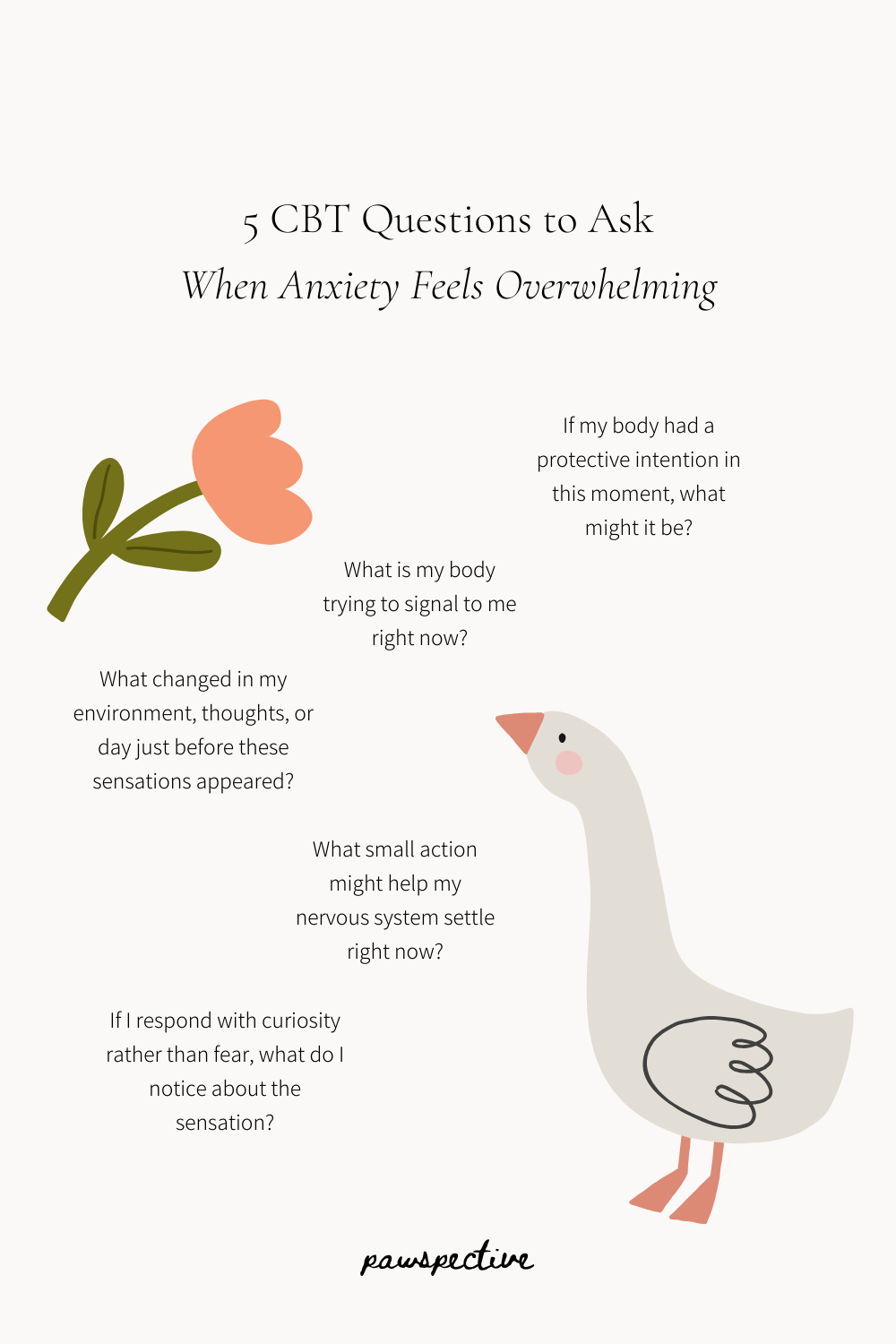 5 CBT Questions to Ask
When Anxiety Feels Overwhelming

If my body had a protective intention in this moment, what might it be?

What is my body trying to signal to me right now?

What changed in my environment, thoughts, or day just before these sensations appeared?

What small action might help my nervous system settle right now?

If I respond with curiosity rather than fear, what do I notice about the sensation?

pawspective