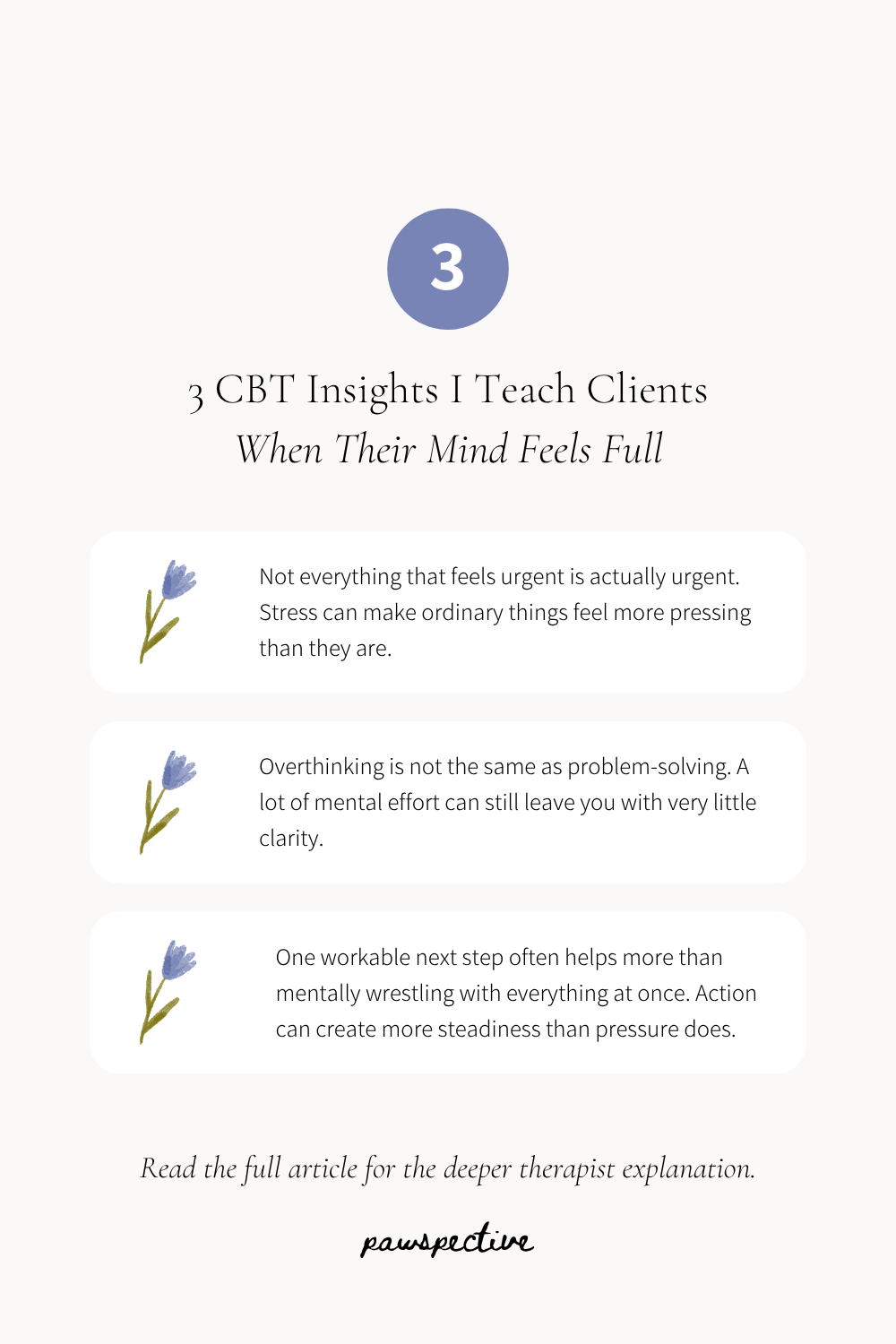 3

3 CBT Insights I Teach Clients
When Their Mind Feels Full

Not everything that feels urgent is actually urgent. Stress can make ordinary things feel more pressing than they are.

Overthinking is not the same as problem-solving. A lot of mental effort can still leave you with very little clarity.

One workable next step often helps more than mentally wrestling with everything at once. Action can create more steadiness than pressure does.

Read the full article for the deeper therapist explanation.

pawspective