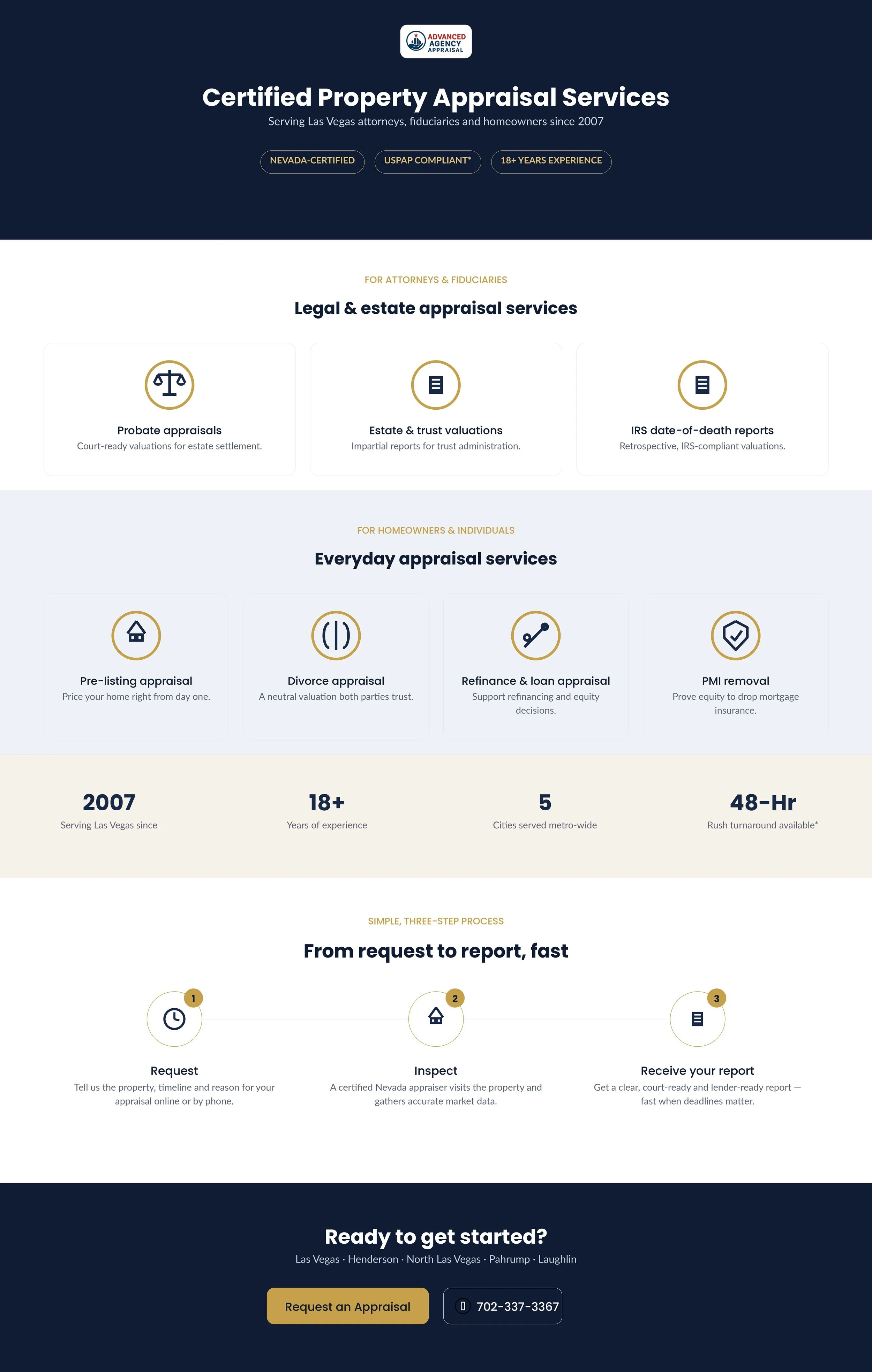 ADVANCED AGENCY APPRAISAL

Certified Property Appraisal Services

Serving Las Vegas attorneys, fiduciaries and homeowners since 2007

NEVADA-CERTIFIED

USPAP COMPLIANT*

18+ YEARS EXPERIENCE

FOR ATTORNEYS & FIDUCIARIES

Legal & estate appraisal services

Probate appraisals
Court-ready valuations for estate settlement.

Estate & trust valuations
Impartial reports for trust administration.

IRS date-of-death reports
Retrospective, IRS-compliant valuations.

FOR HOMEOWNERS & INDIVIDUALS

Everyday appraisal services

Pre-listing appraisal
Price your home right from day one.

Divorce appraisal
A neutral valuation both parties trust.

Refinance & loan appraisal
Support refinancing and equity decisions.

PMI removal
Prove equity to drop mortgage insurance.

2007
Serving Las Vegas since

18+
Years of experience

5
Cities served metro-wide

48-Hr
Rush turnaround available*

SIMPLE, THREE-STEP PROCESS

From request to report, fast

1
Request
Tell us the property, timeline and reason for your appraisal online or by phone.

2
Inspect
A certified Nevada appraiser visits the property and gathers accurate market data.

3
Receive your report
Get a clear, court-ready and lender-ready report — fast when deadlines matter.

Ready to get started?

Las Vegas · Henderson · North Las Vegas · Pahrump · Laughlin

Request an Appraisal

702-337-3367