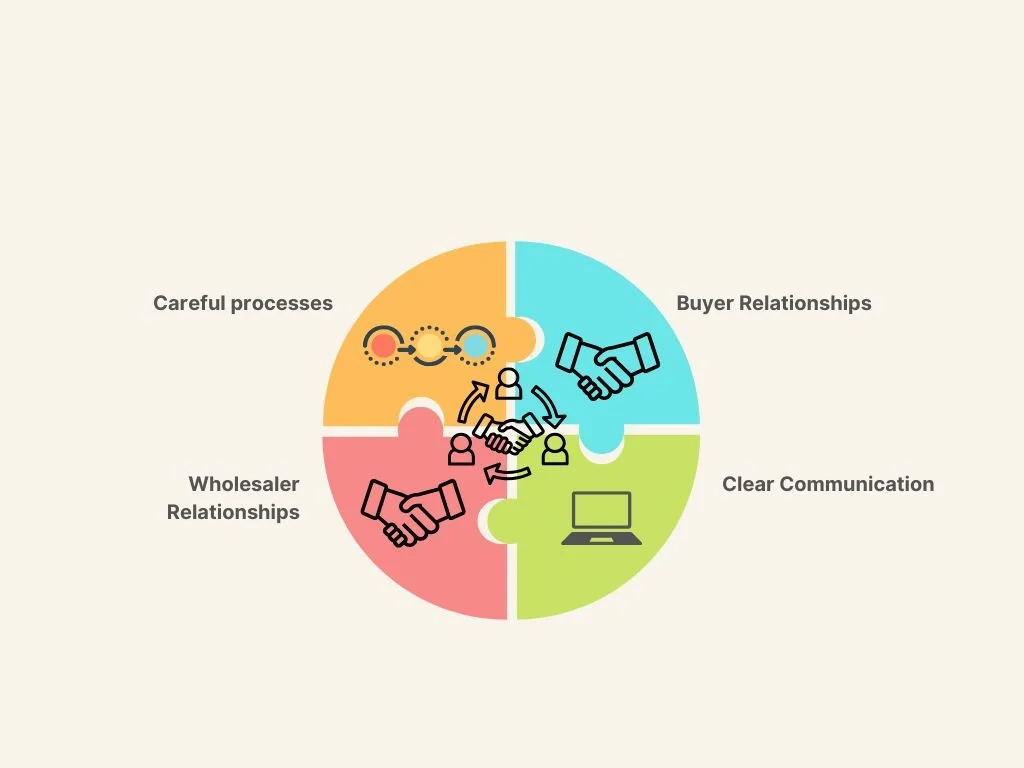 Careful processes

Buyer Relationships

Wholesaler Relationships

Clear Communication