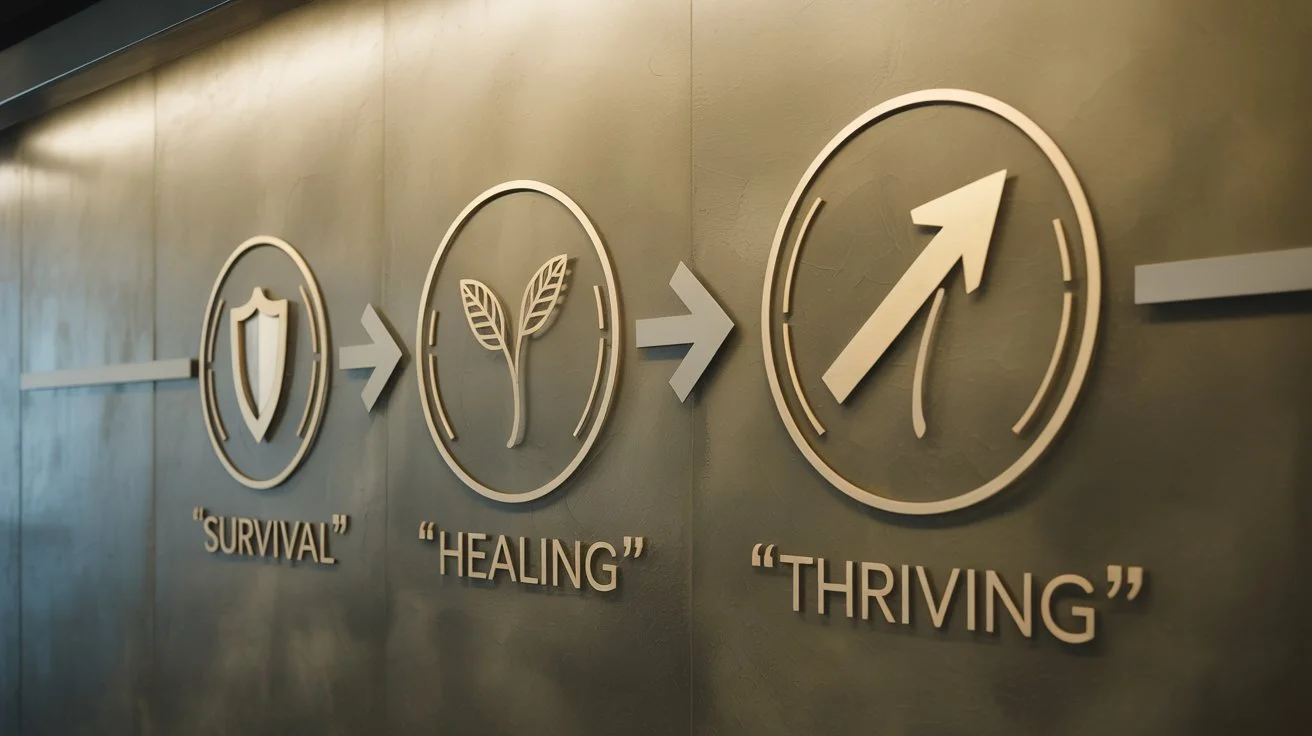 "SURVIVAL"

"HEALING"

"THRIVING"