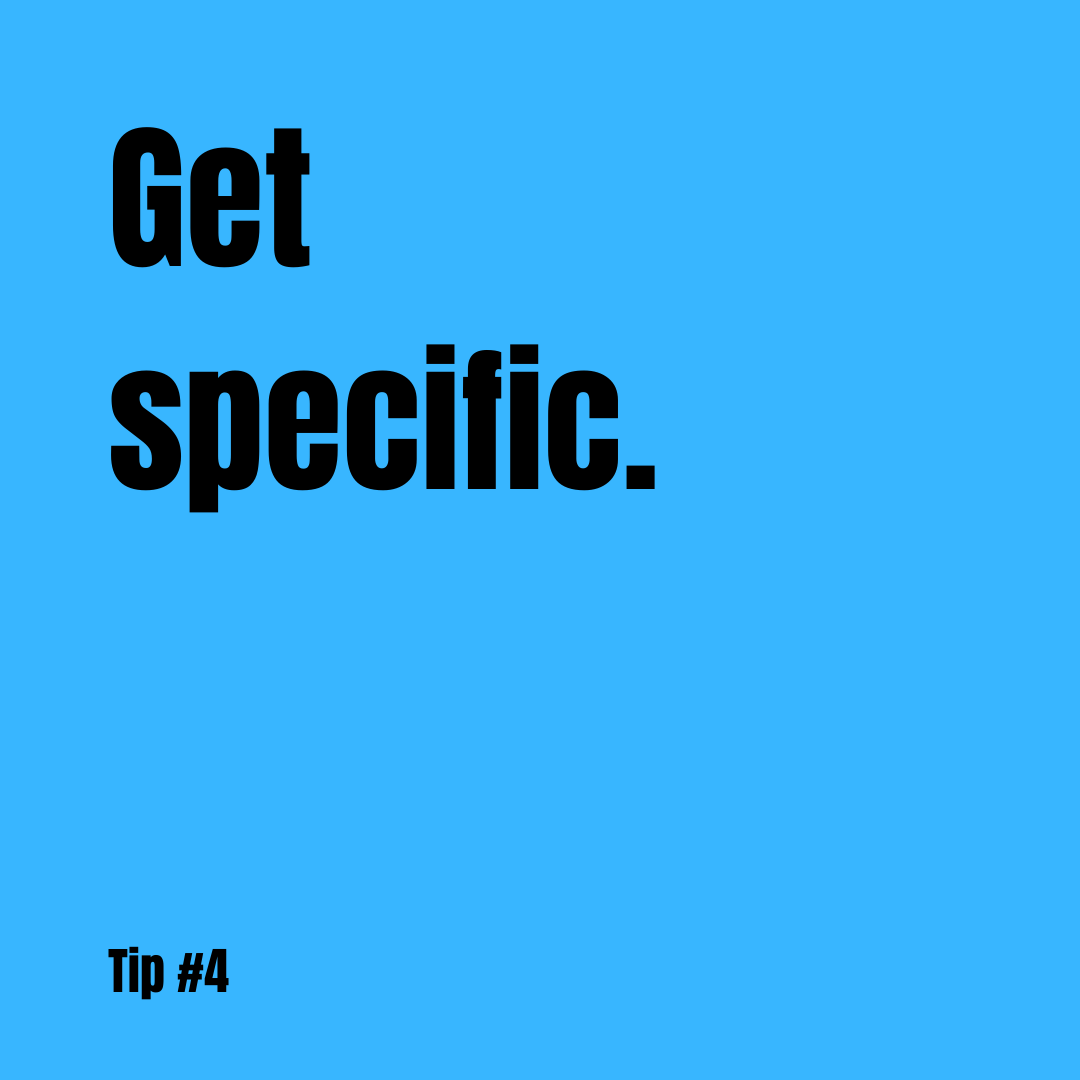 Get specific.

Tip #4