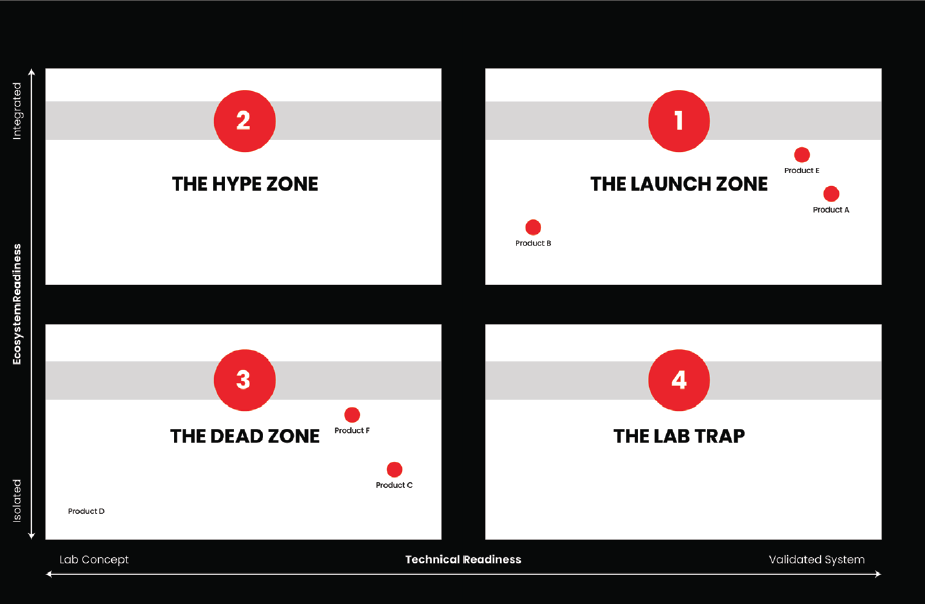 Integrated

EcosystemReadiness

Isolated

2

THE HYPE ZONE

1

THE LAUNCH ZONE

Product E

Product A

Product B

3

THE DEAD ZONE

Product F

Product C

Product D

4

THE LAB TRAP

Lab Concept

Technical Readiness

Validated System